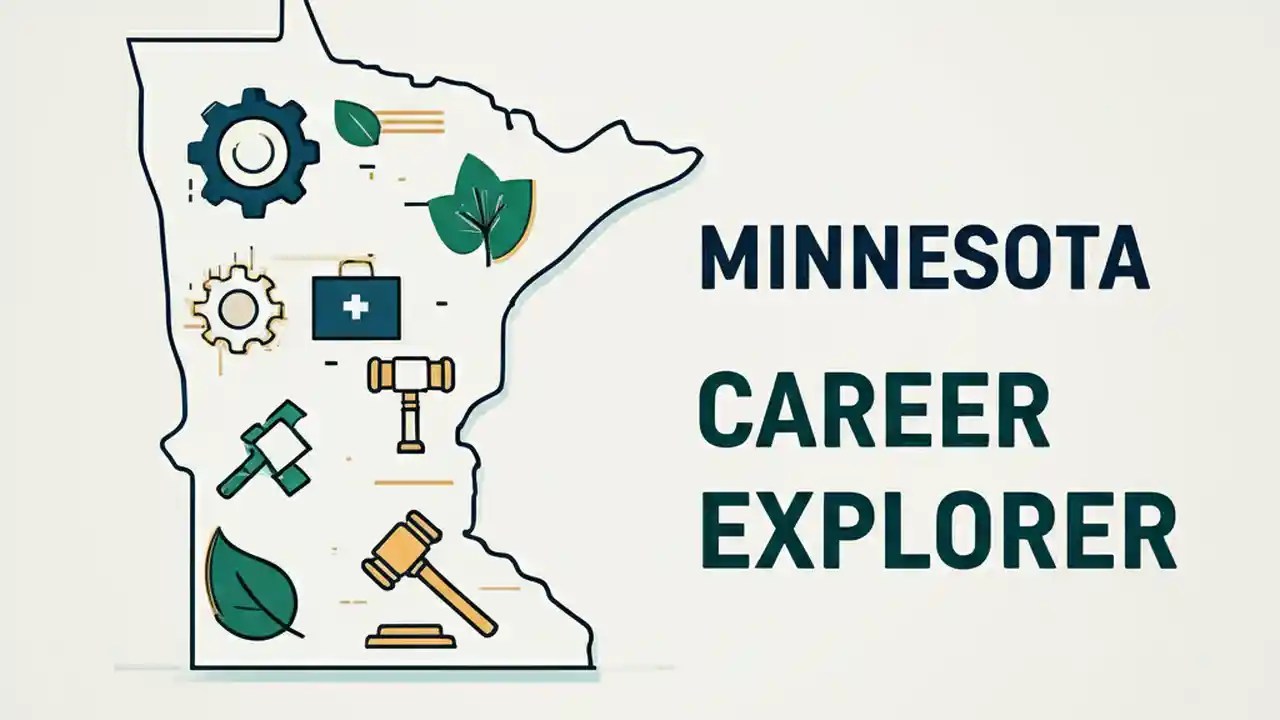 MINNESOTA

CAREER EXPLORER