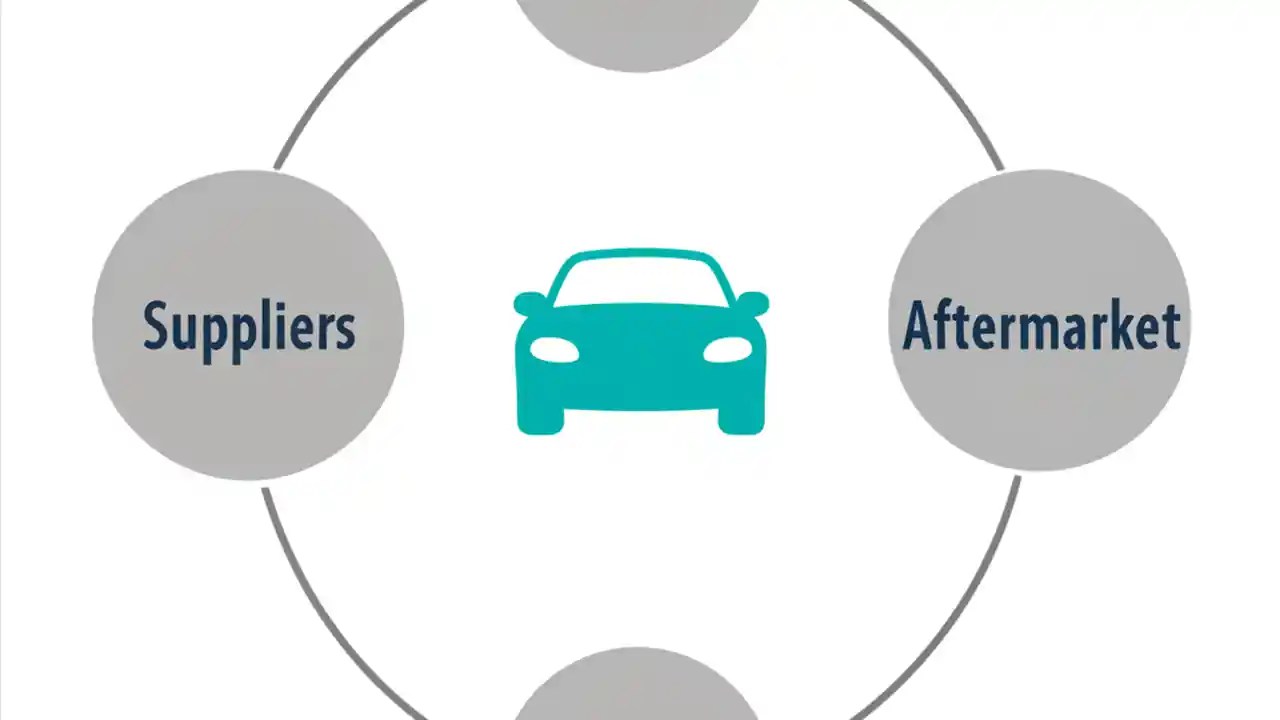 Suppliers

Aftermarket