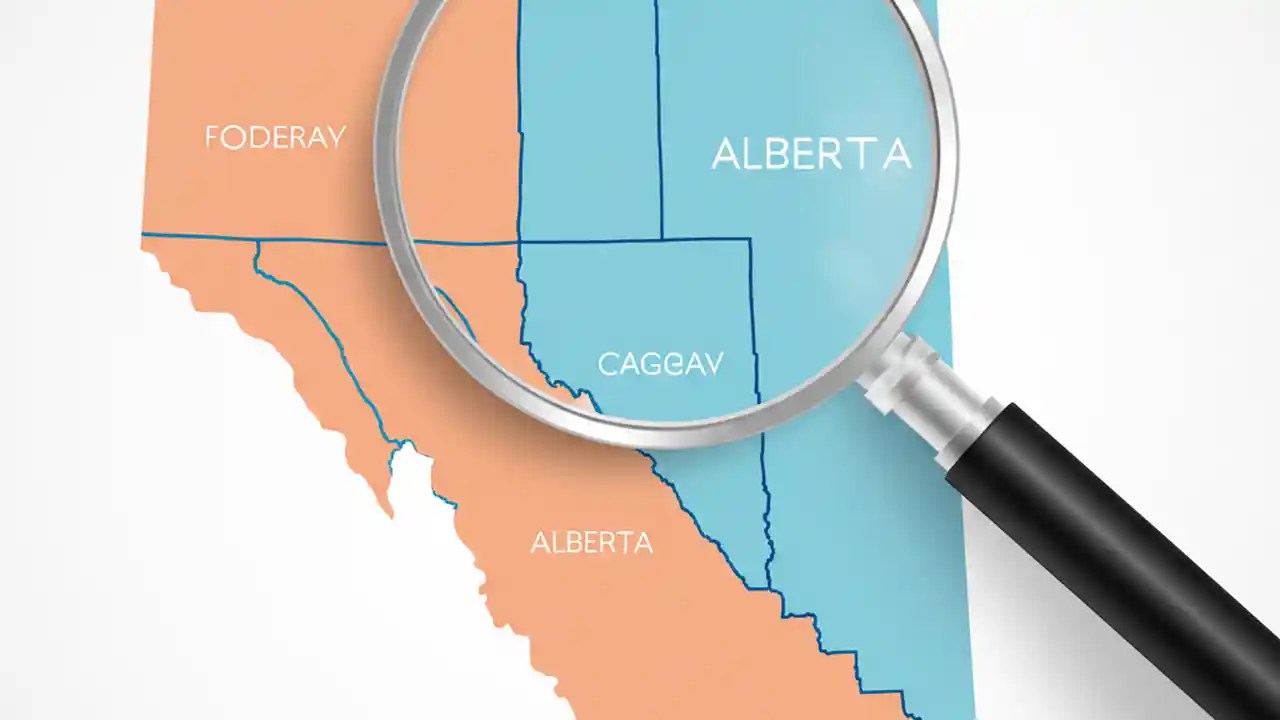 FODERAY

ALBERTA

CAGGAV

ALBERTA