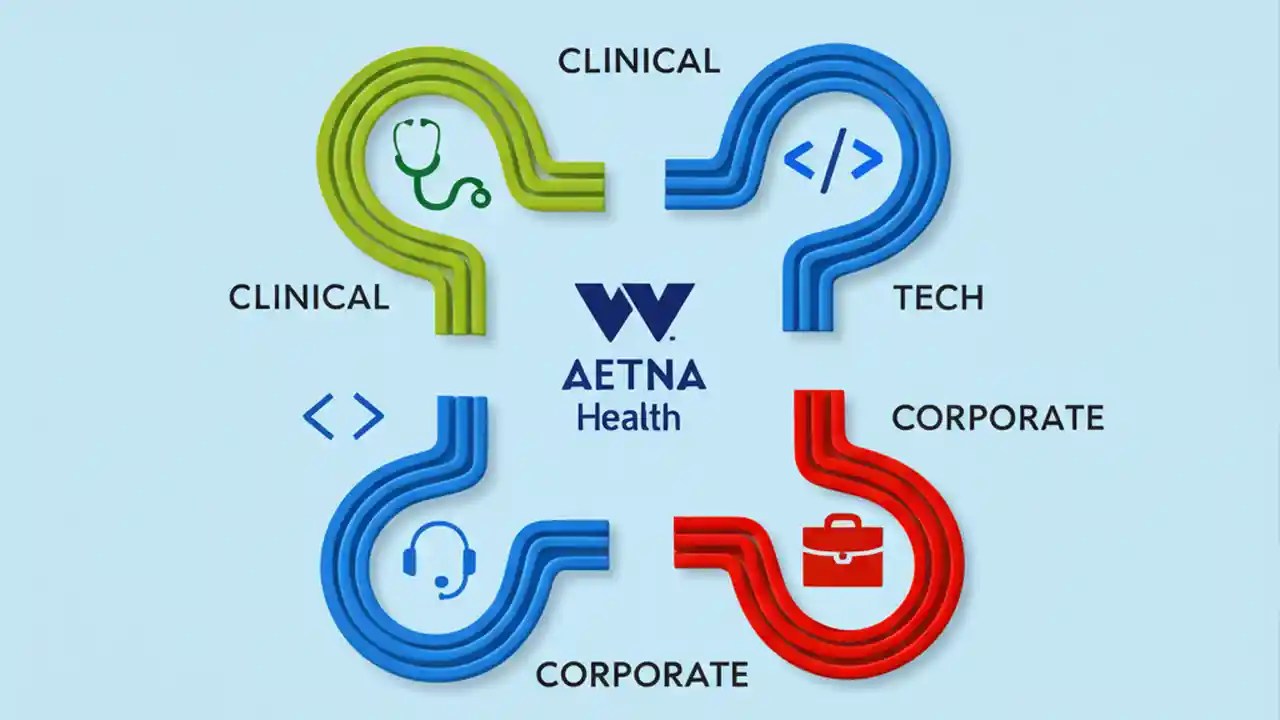 CLINICAL

</>

CLINICAL

TECH

AETNA
Health

< >

CORPORATE

CORPORATE