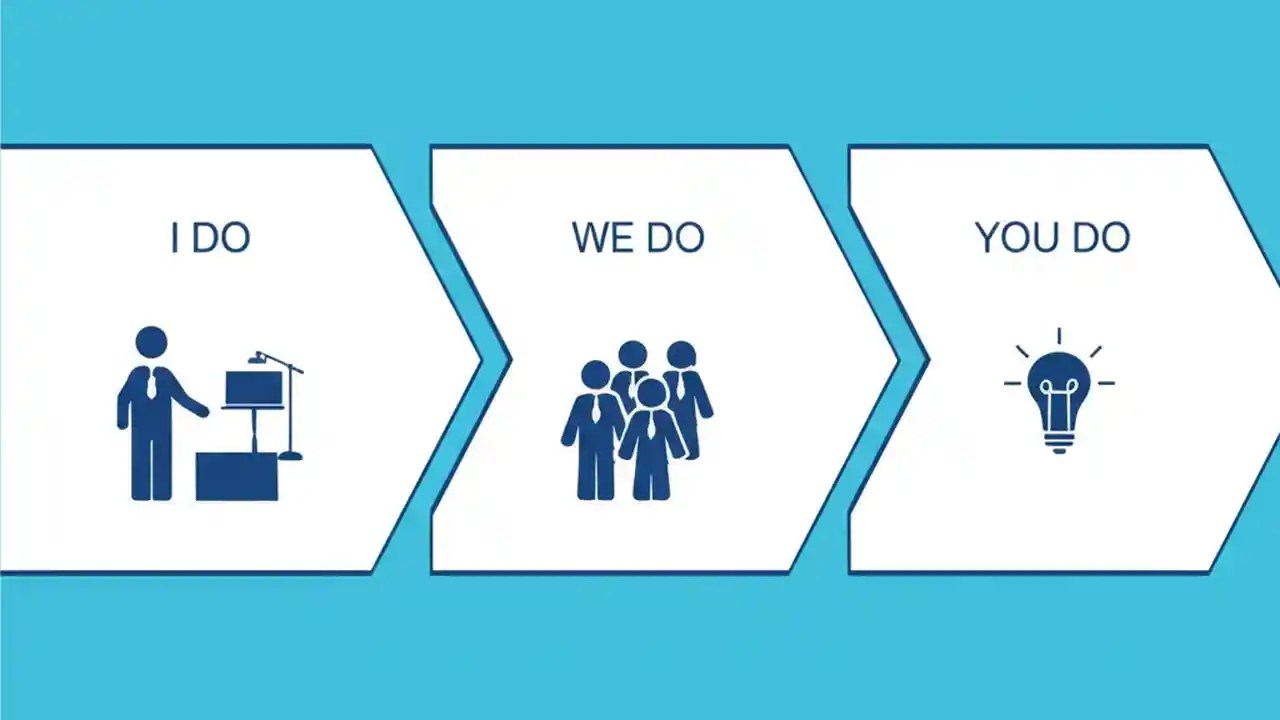 I DO

WE DO

YOU DO