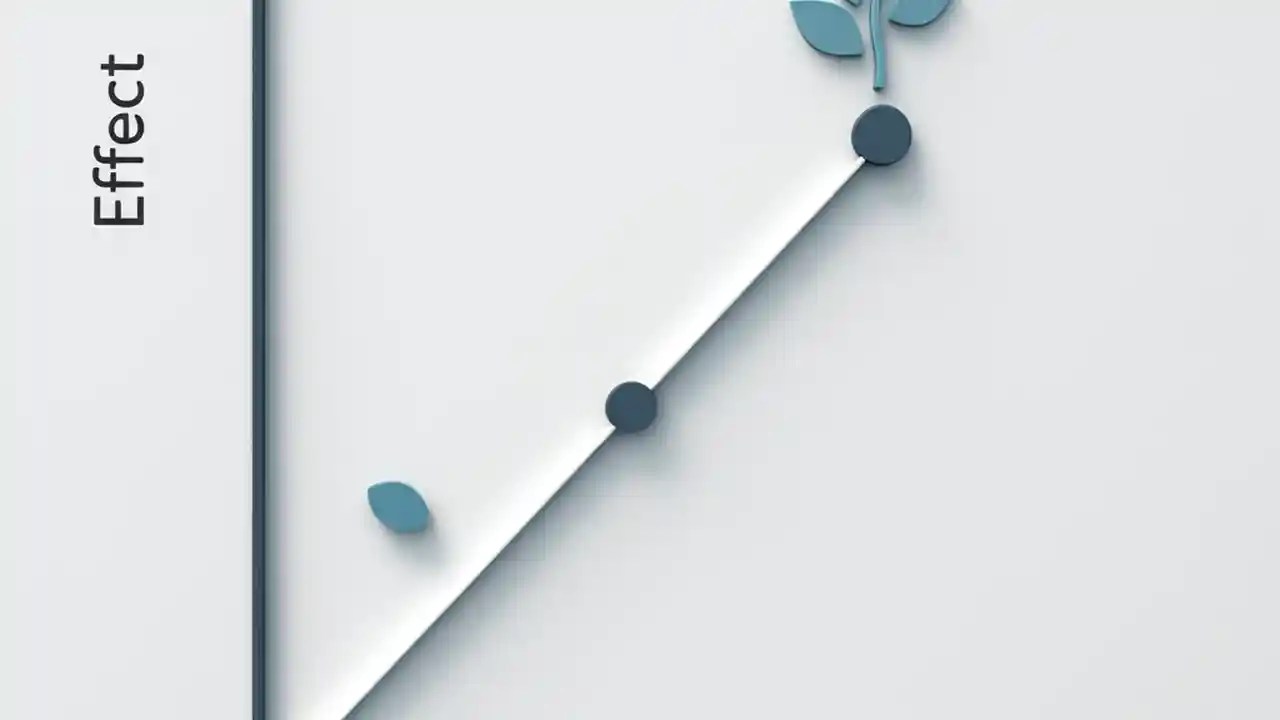 Effect