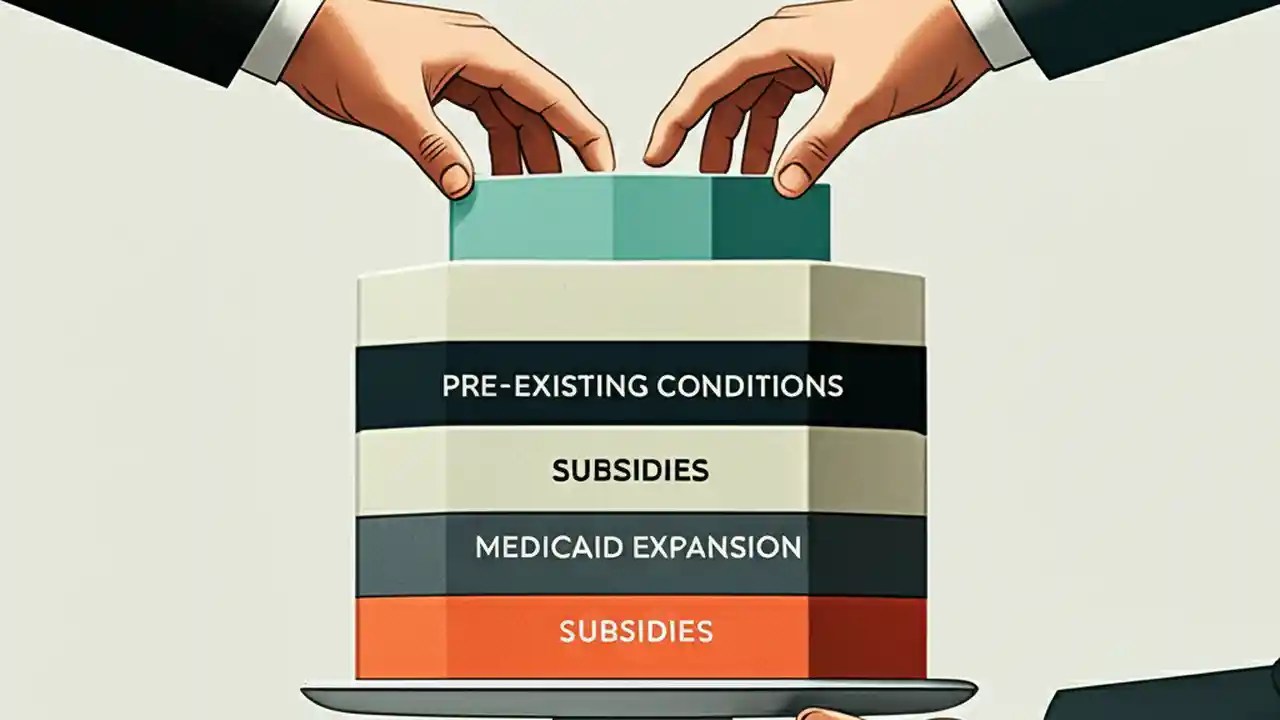 PRE-EXISTING CONDITIONS

SUBSIDIES

MEDICAID EXPANSION

SUBSIDIES