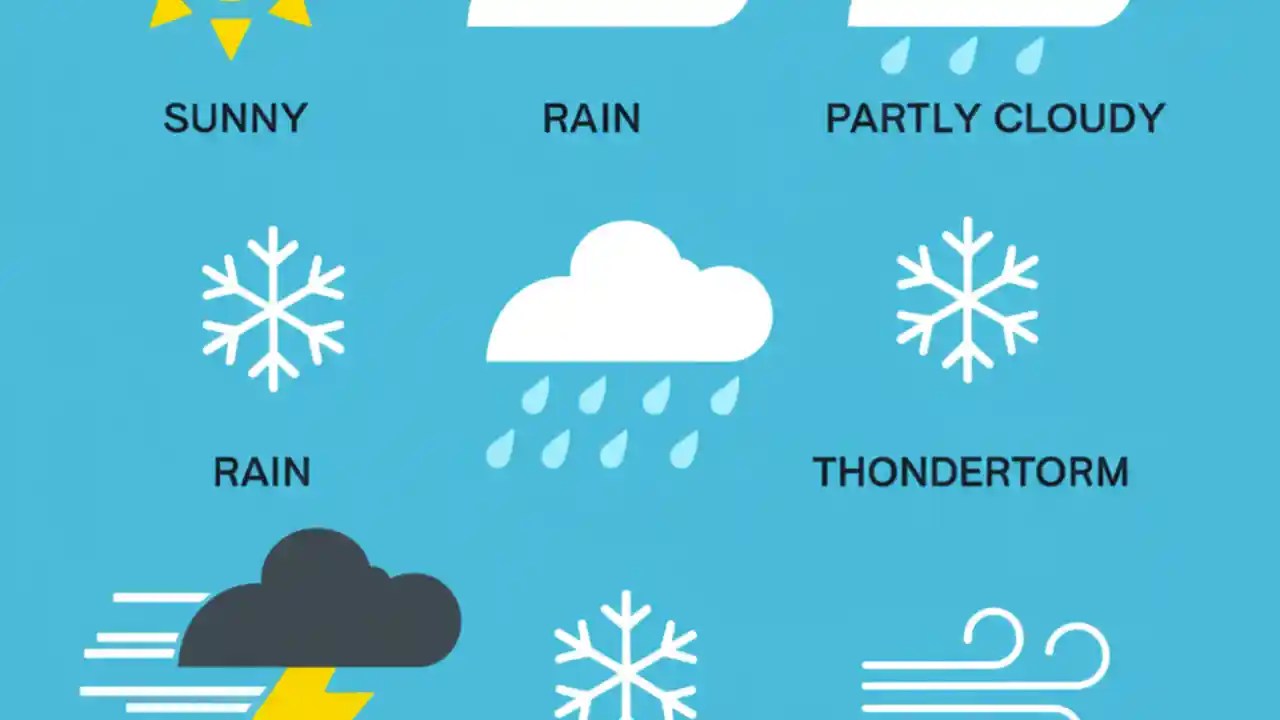 SUNNY

RAIN

PARTLY CLOUDY

RAIN

THONDERTORM