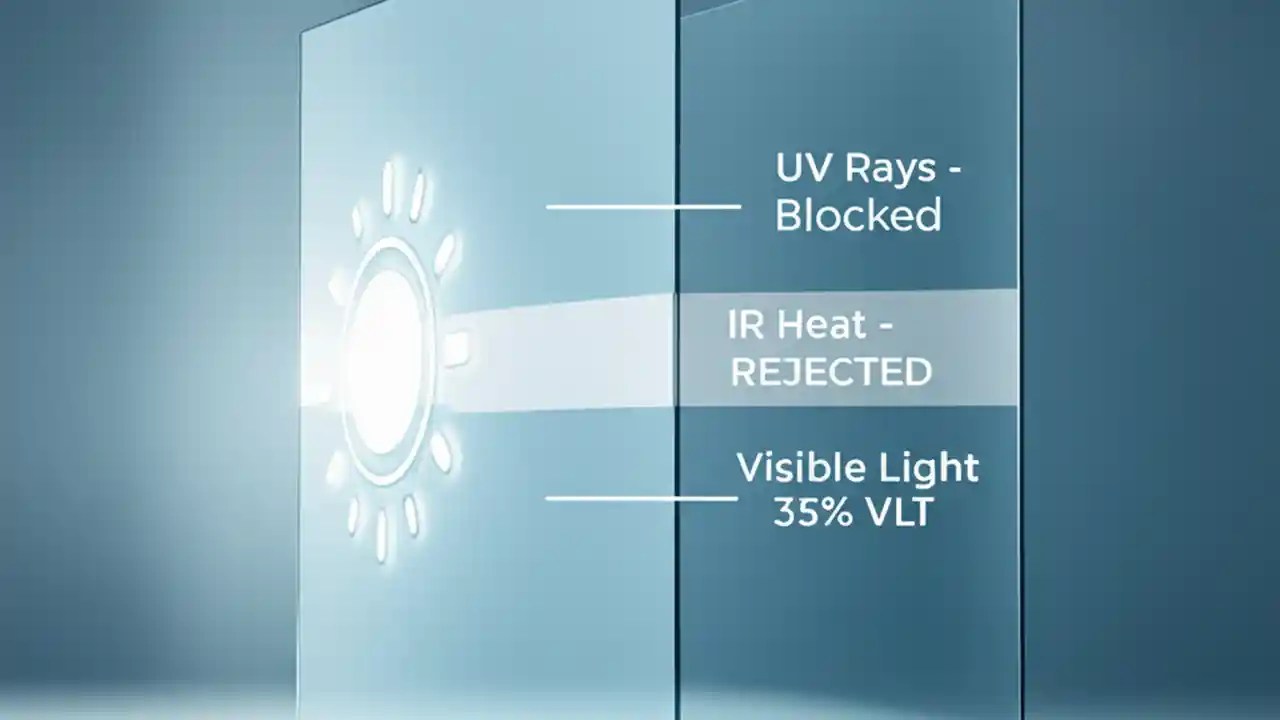 UV Rays - Blocked

IR Heat - REJECTED

Visible Light 35% VLT