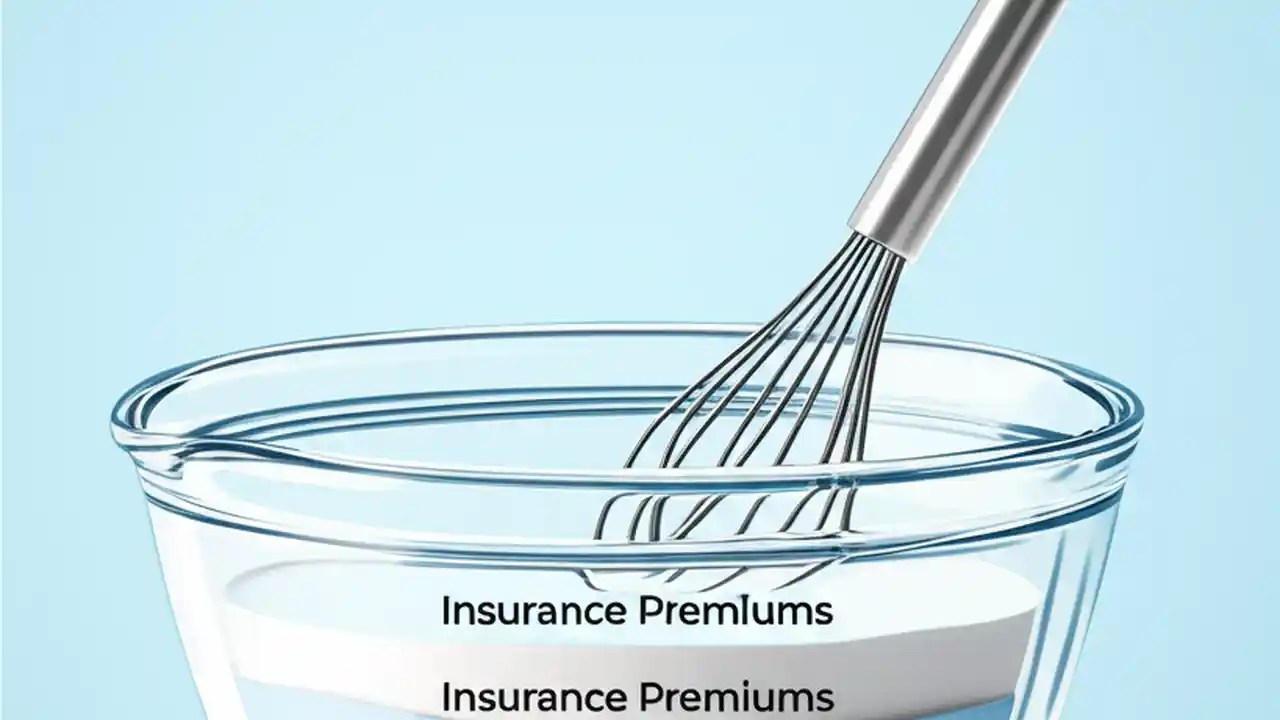 Insurance Premiums

Insurance Premiums