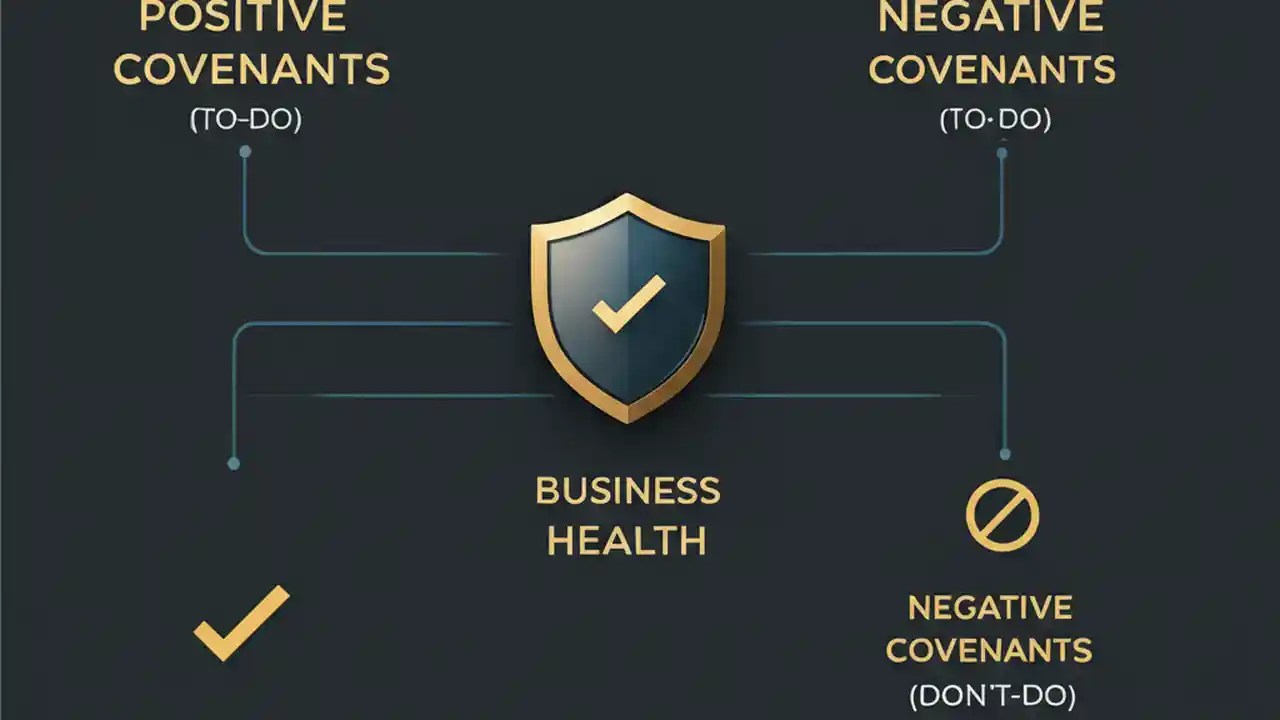 POSITIVE COVENANTS
(TO-DO)

NEGATIVE COVENANTS
(TO·DO)

BUSINESS HEALTH

NEGATIVE COVENANTS
(DON'T-DO)