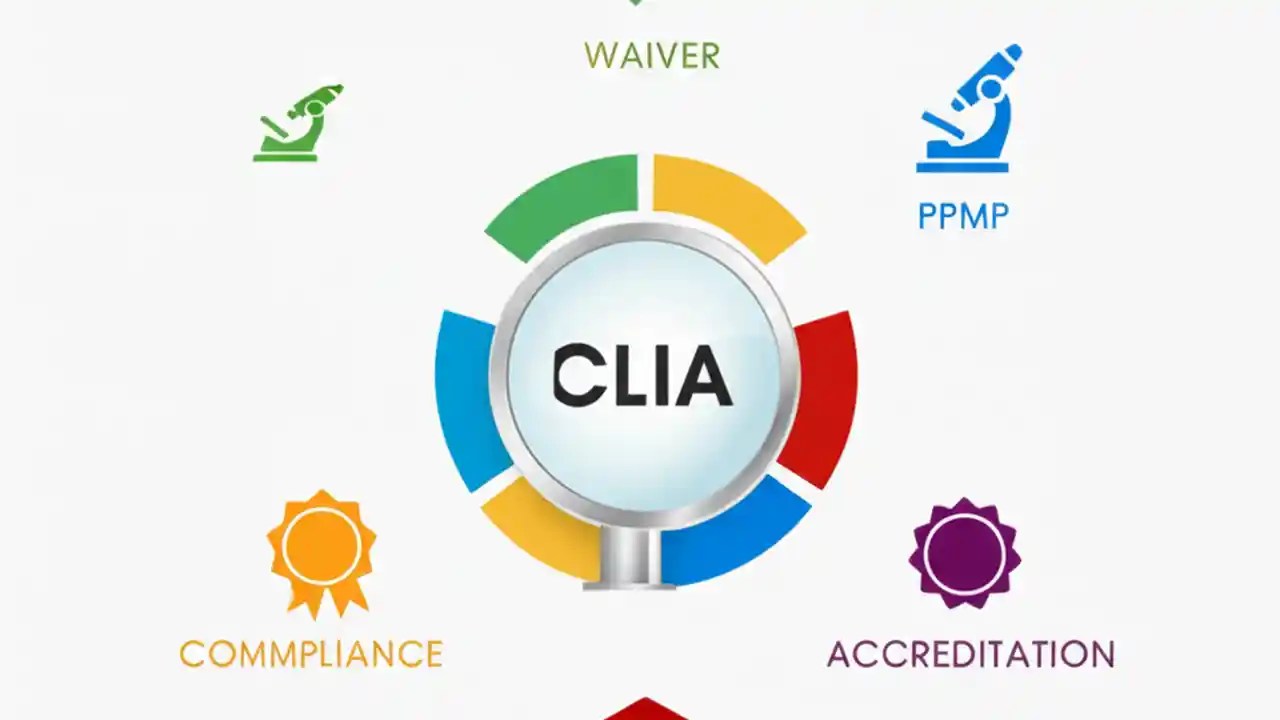 WAIVER

PPMP

CLIA

COMMPLIANCE

ACCREDITATION