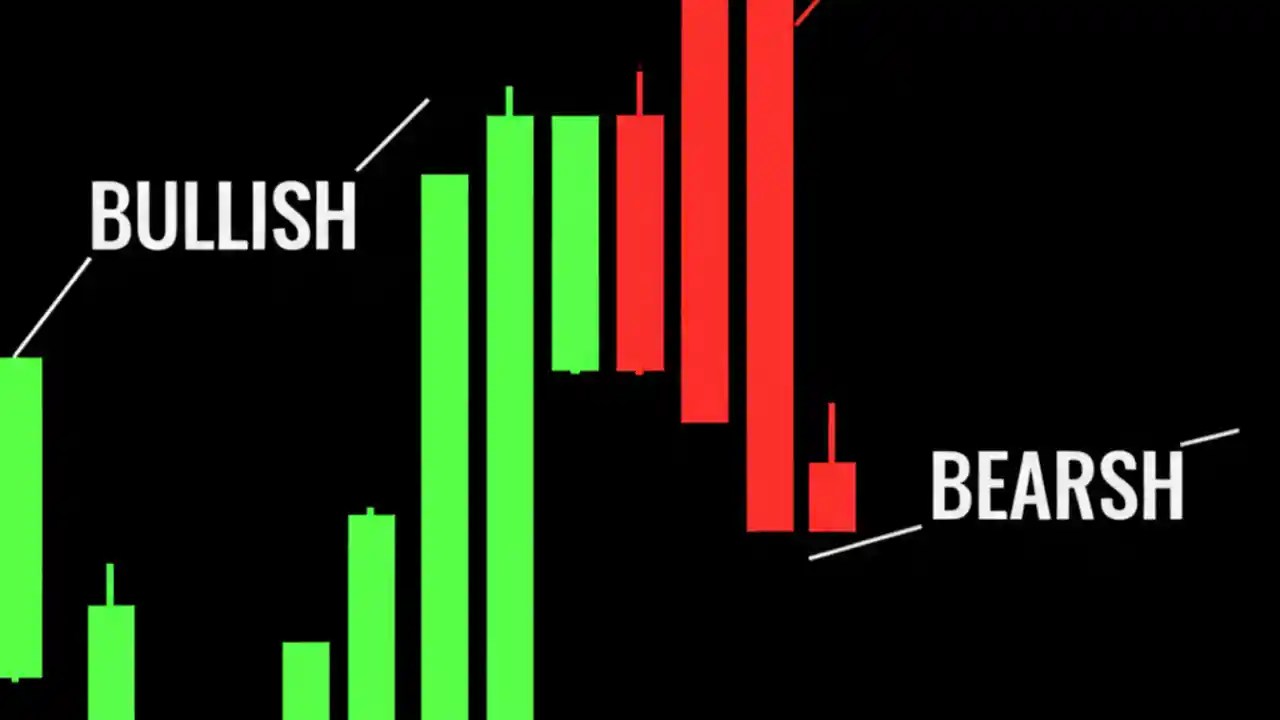 BULLISH

BEARSH