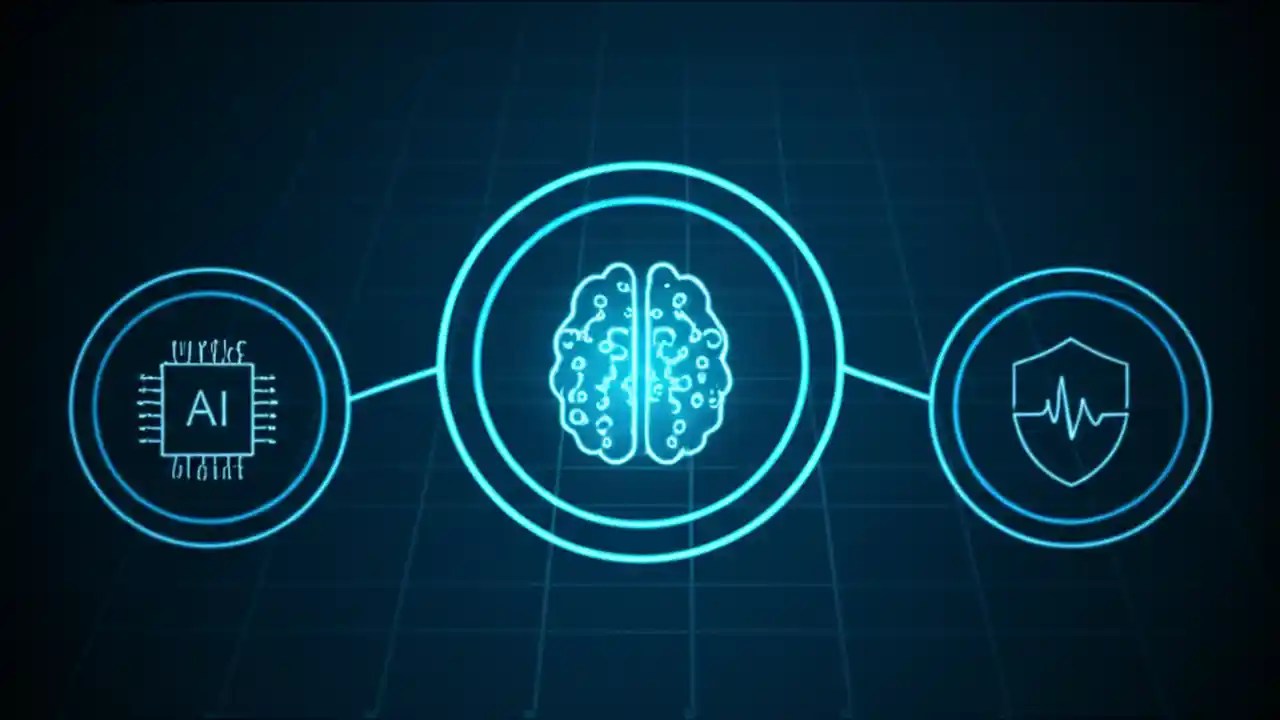 AI