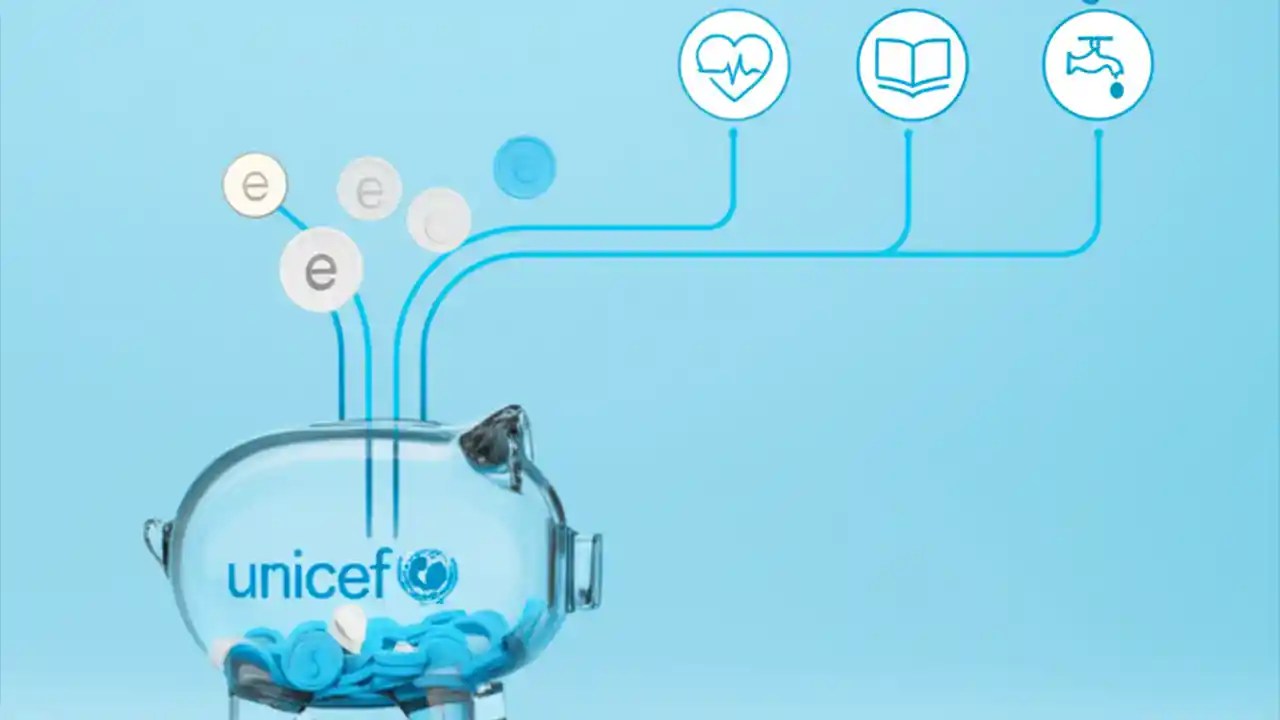 e
e
e

unicef