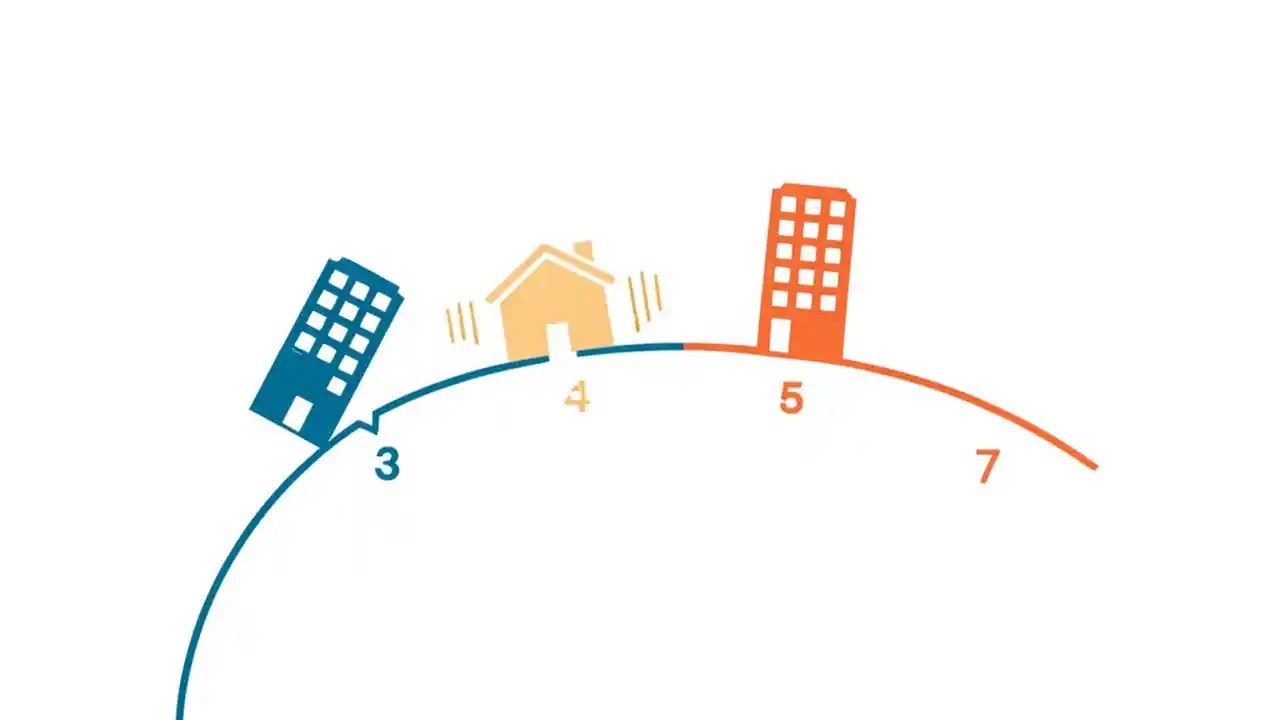 3
4
5
7