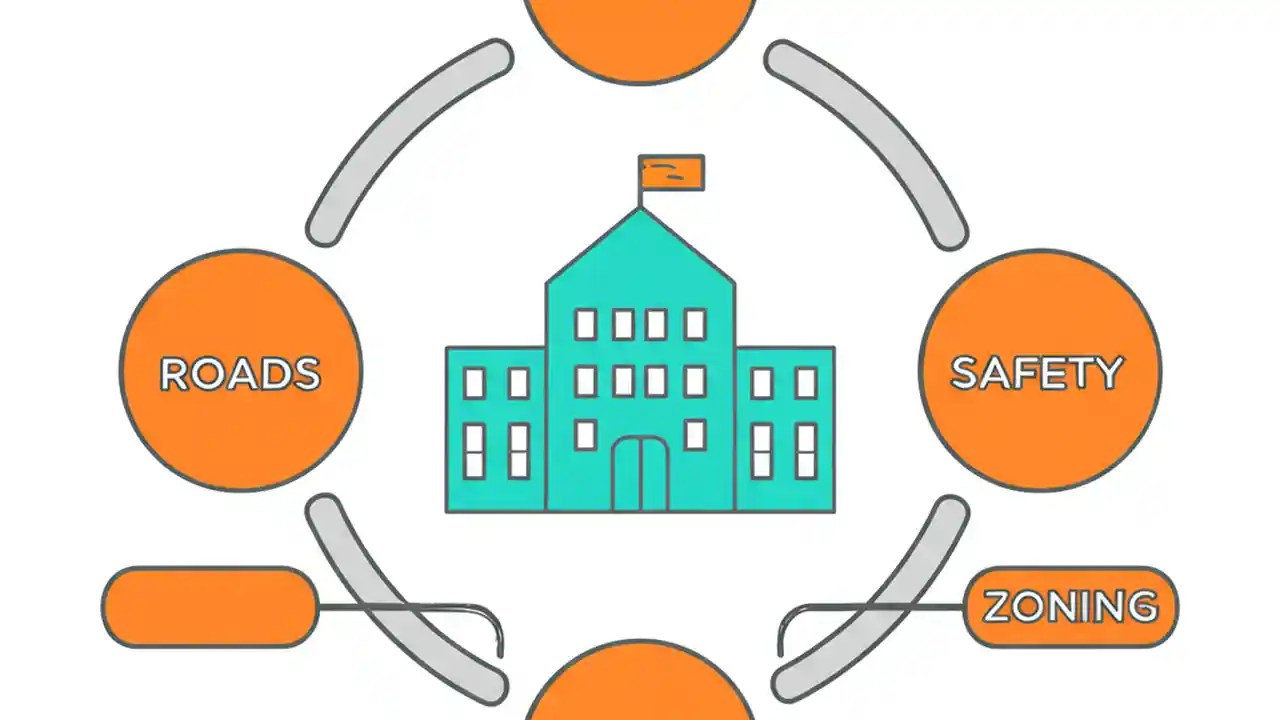 ROADS

SAFETY

ZONING