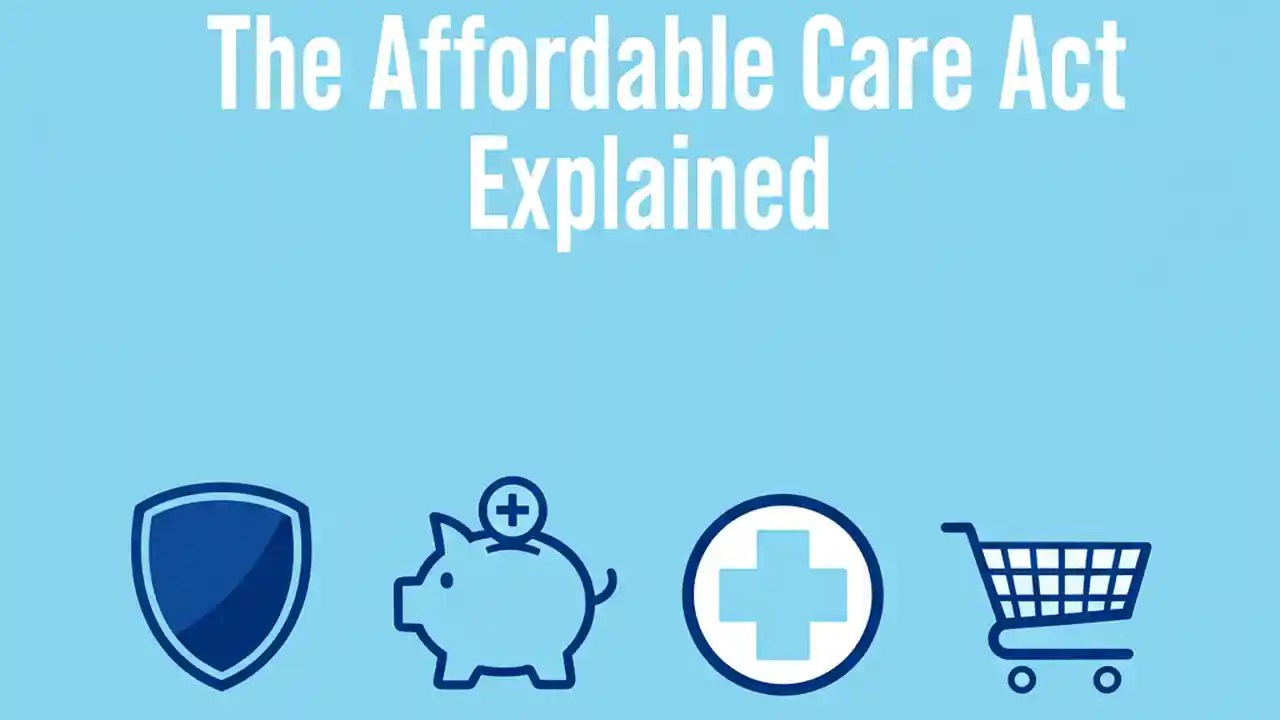 The Affordable Care Act
Explained