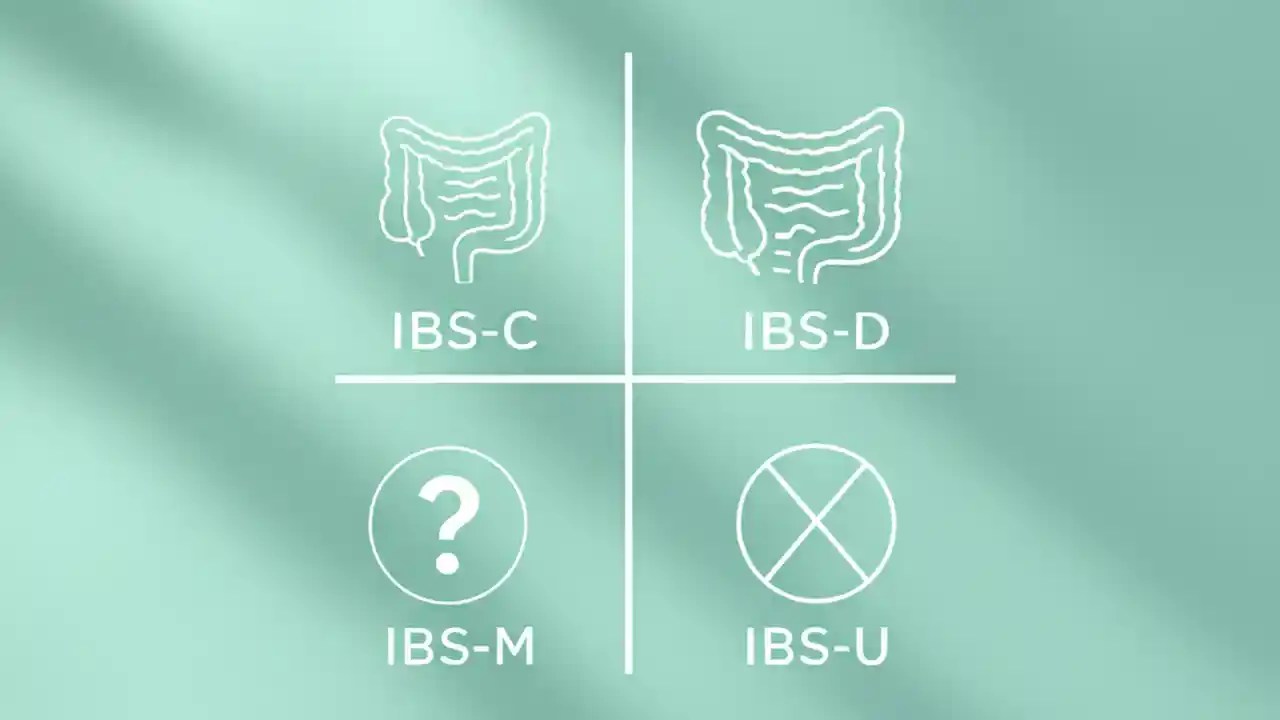 IBS-C

IBS-D

?

IBS-M

IBS-U