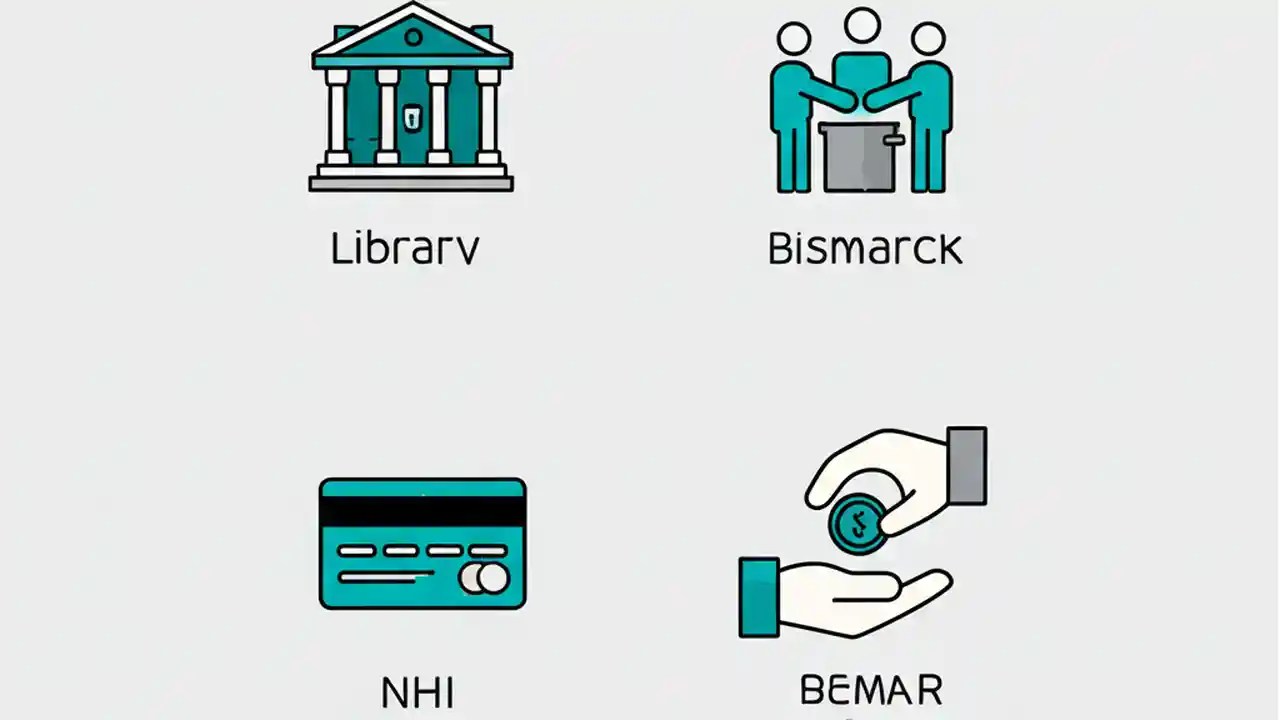 Librarv

Bismarck

NHI

BEMAR