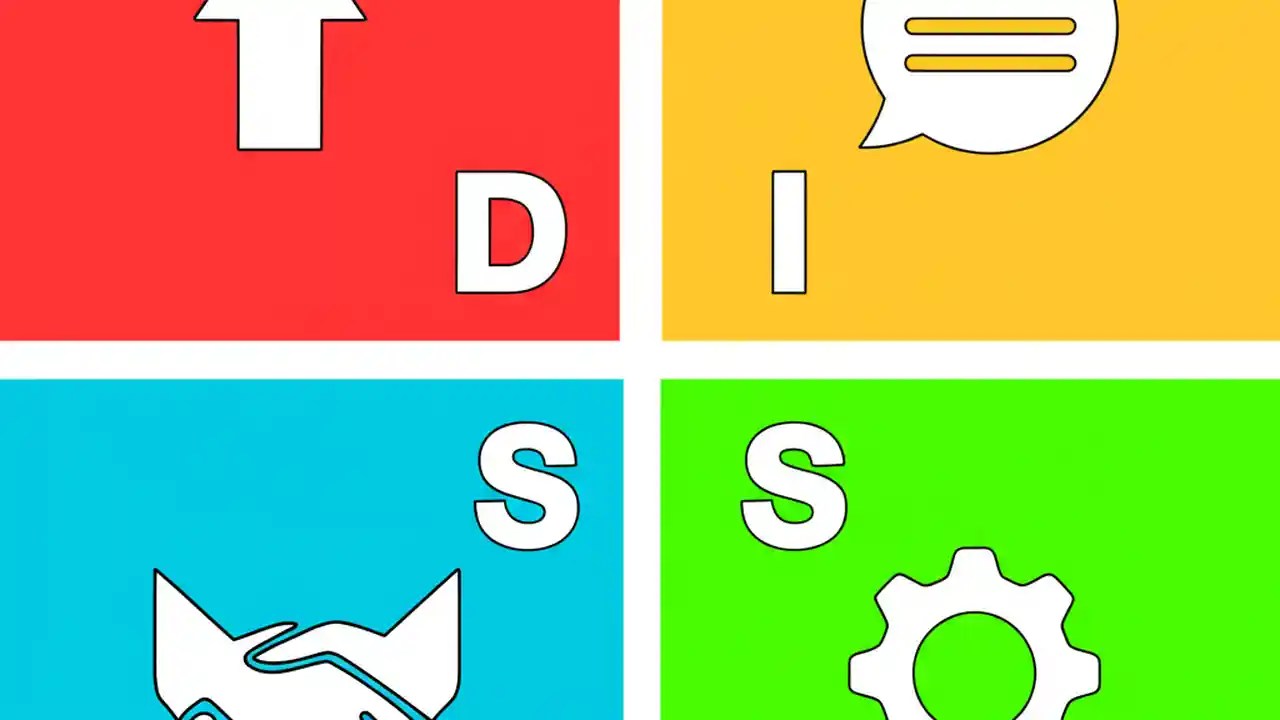 D

I

S

S