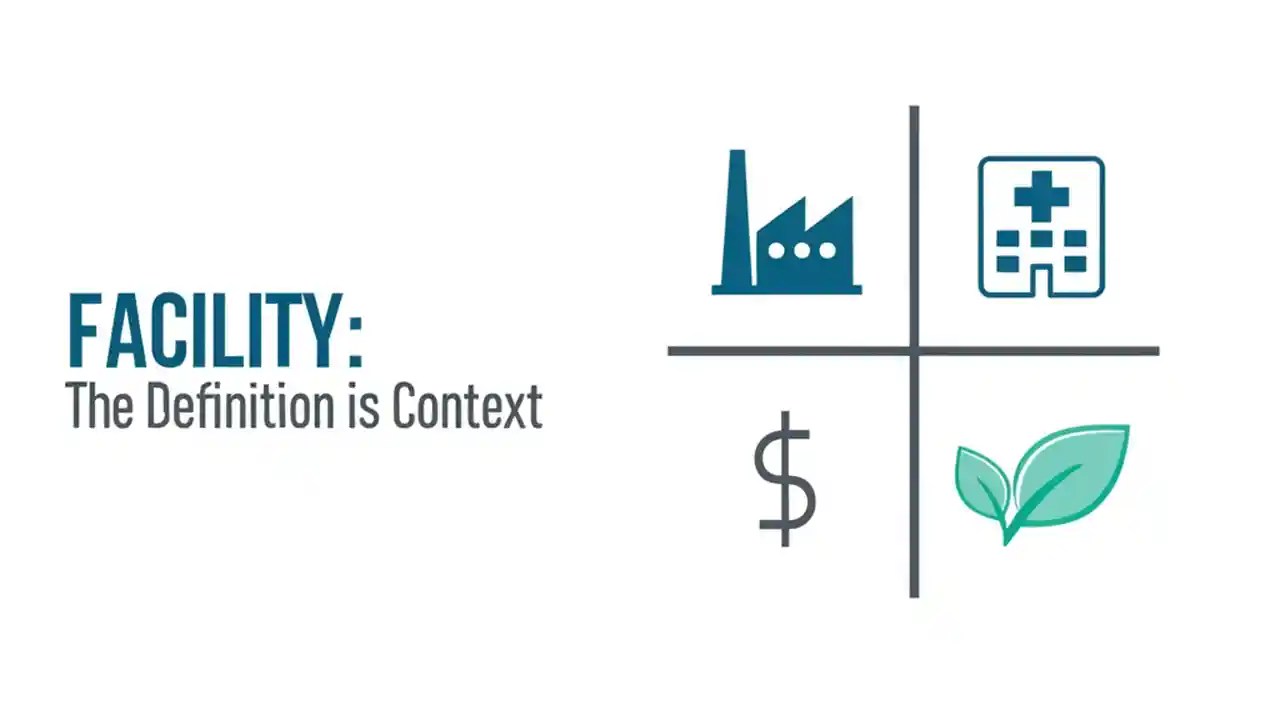 FACILITY:
The Definition is Context

$