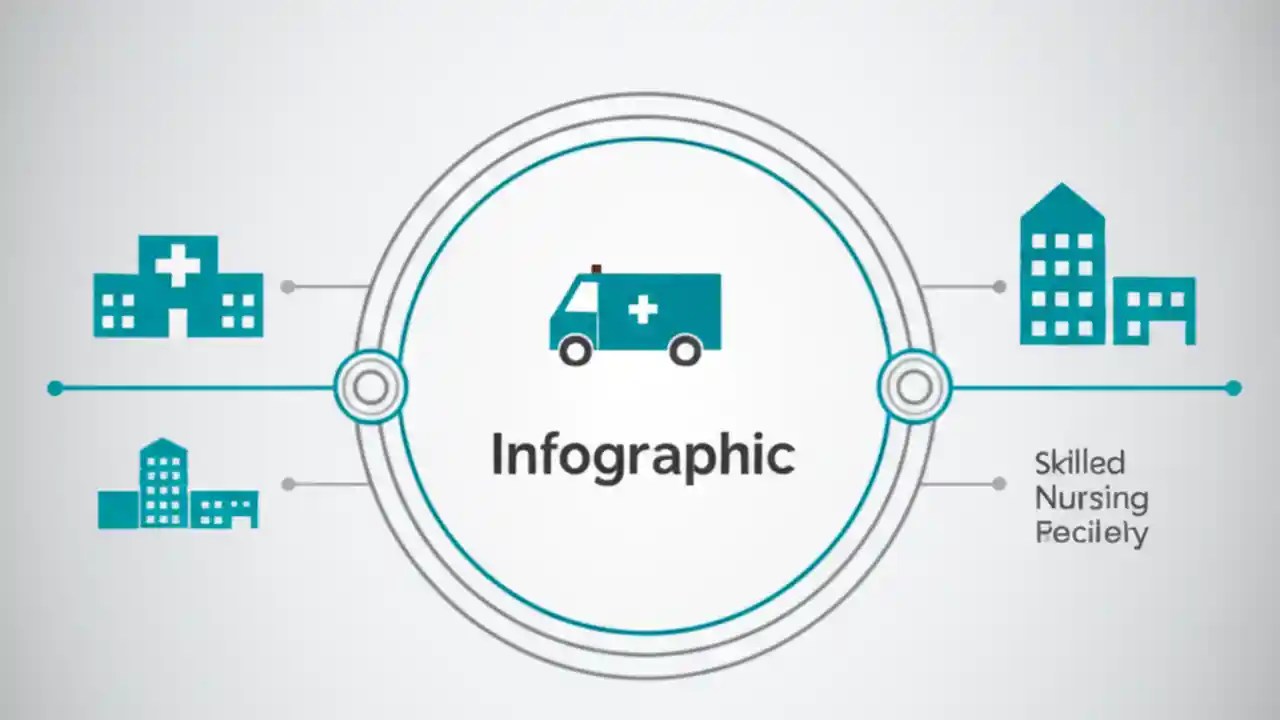 Infographic

Skilled Nursing Pecilely