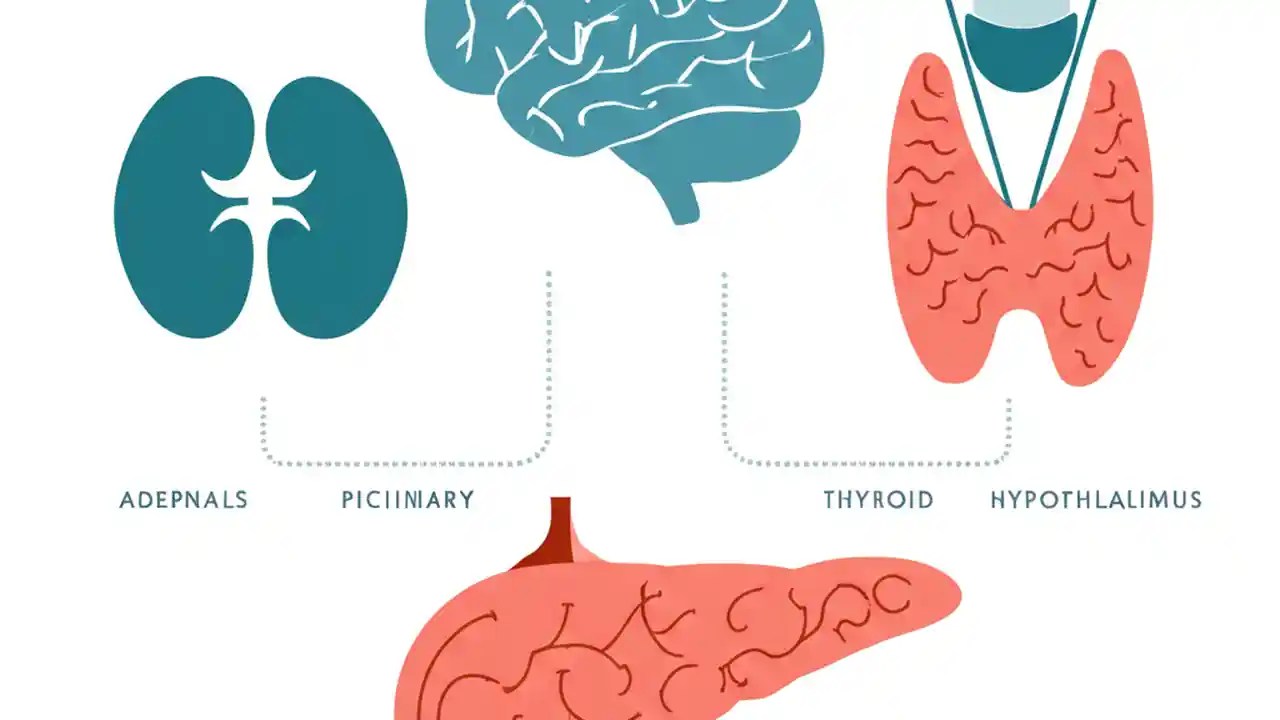 ADEPNALS PICIINIARY THYROID HYPOTHLALIMUS