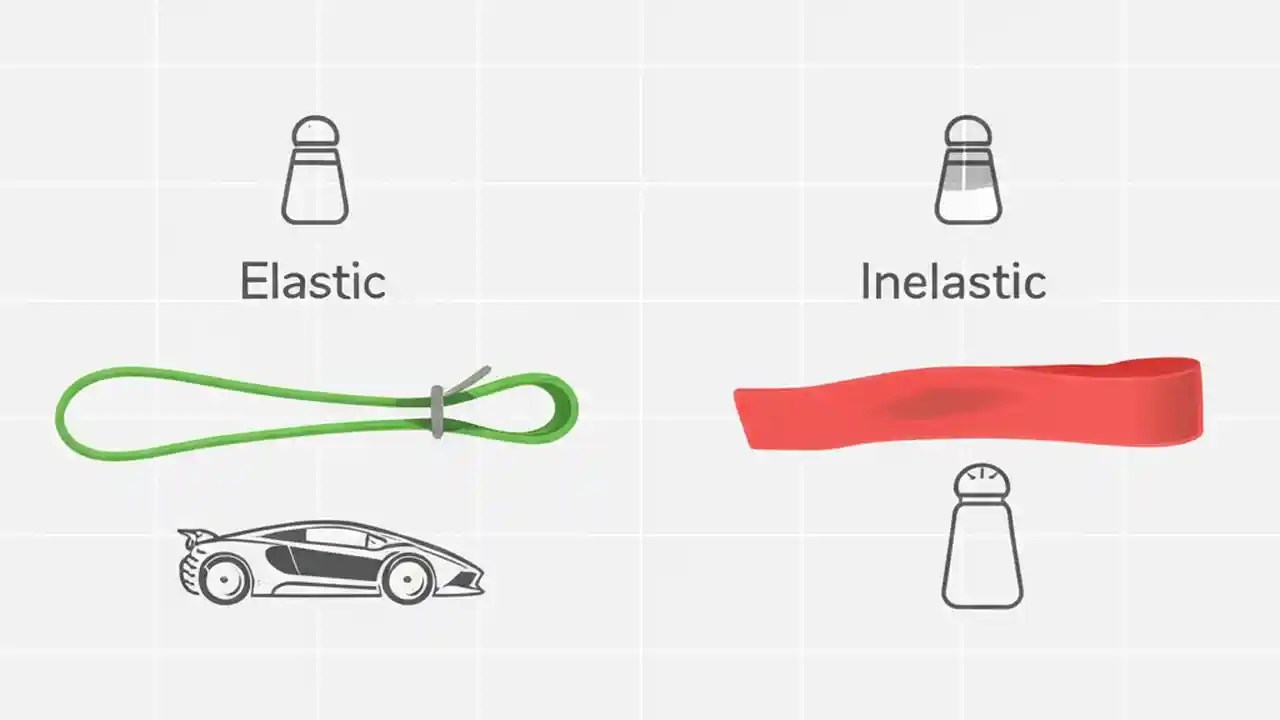 Elastic

Inelastic