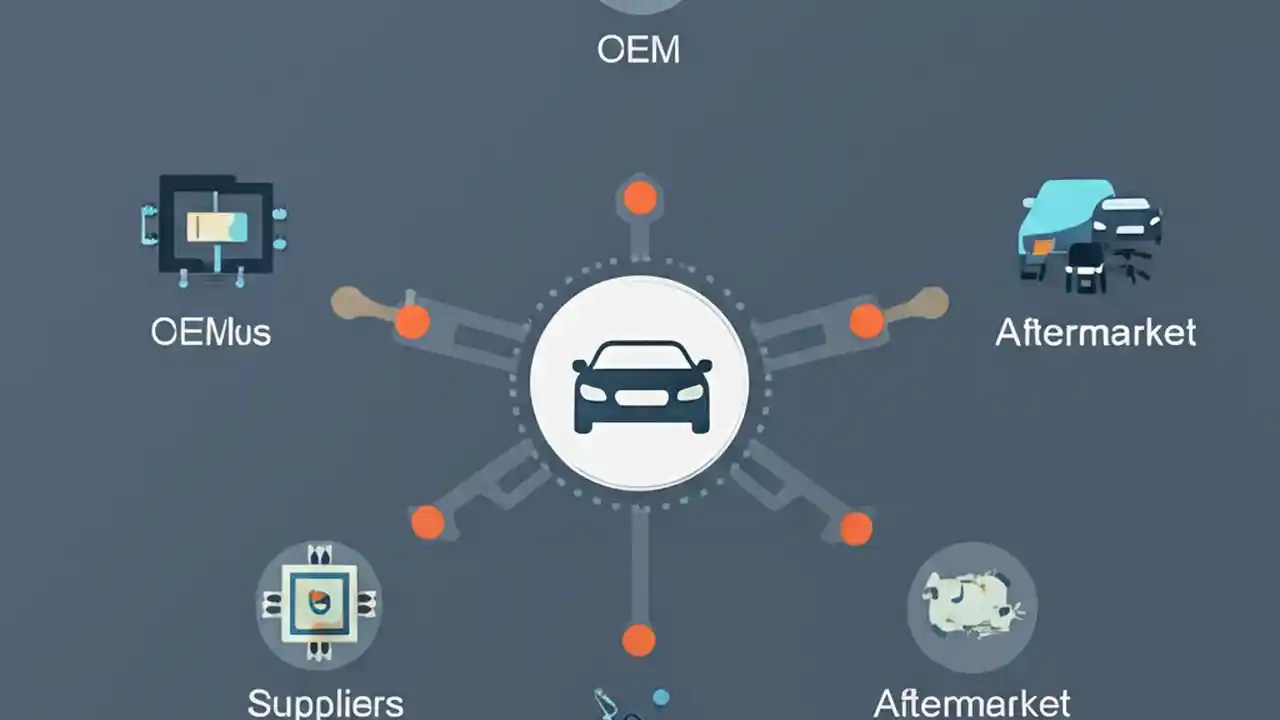 OEM

OEMus

Aftermarket

Suppliers

Aftermarket