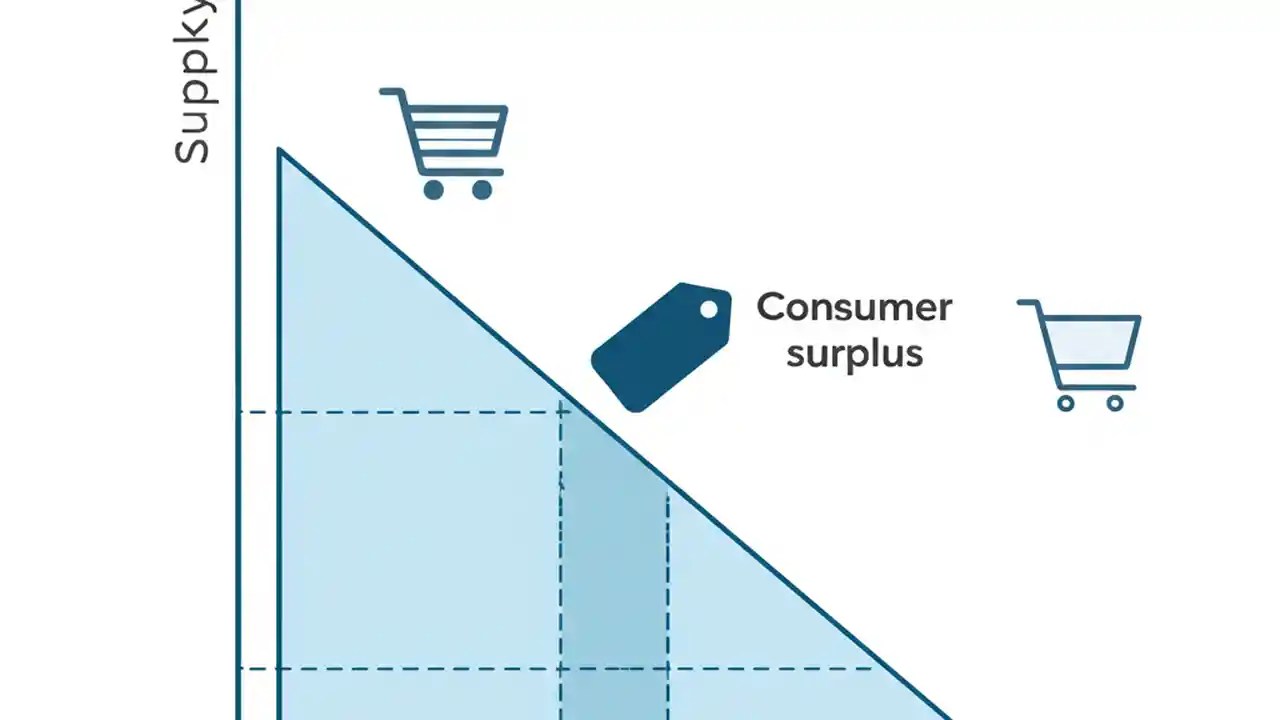 Suppky

Consumer surplus