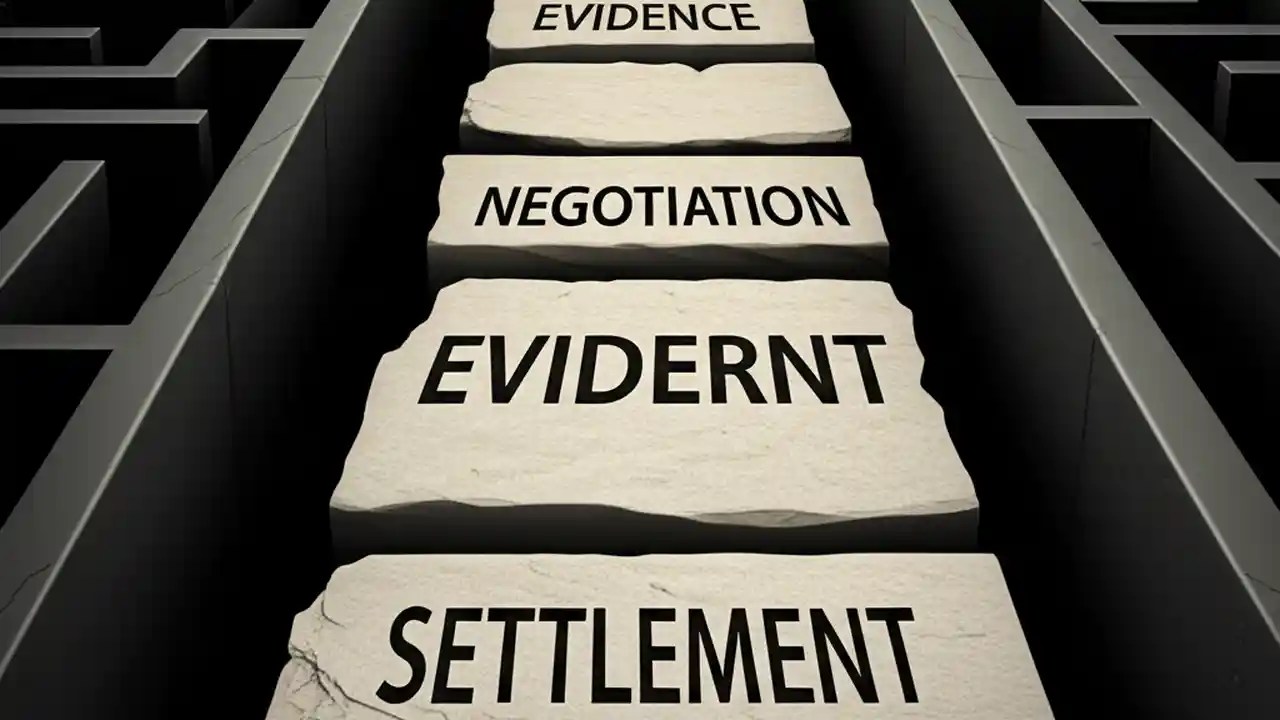 EVIDENCE

NEGOTIATION

EVIDERNT

SETTLEMENT