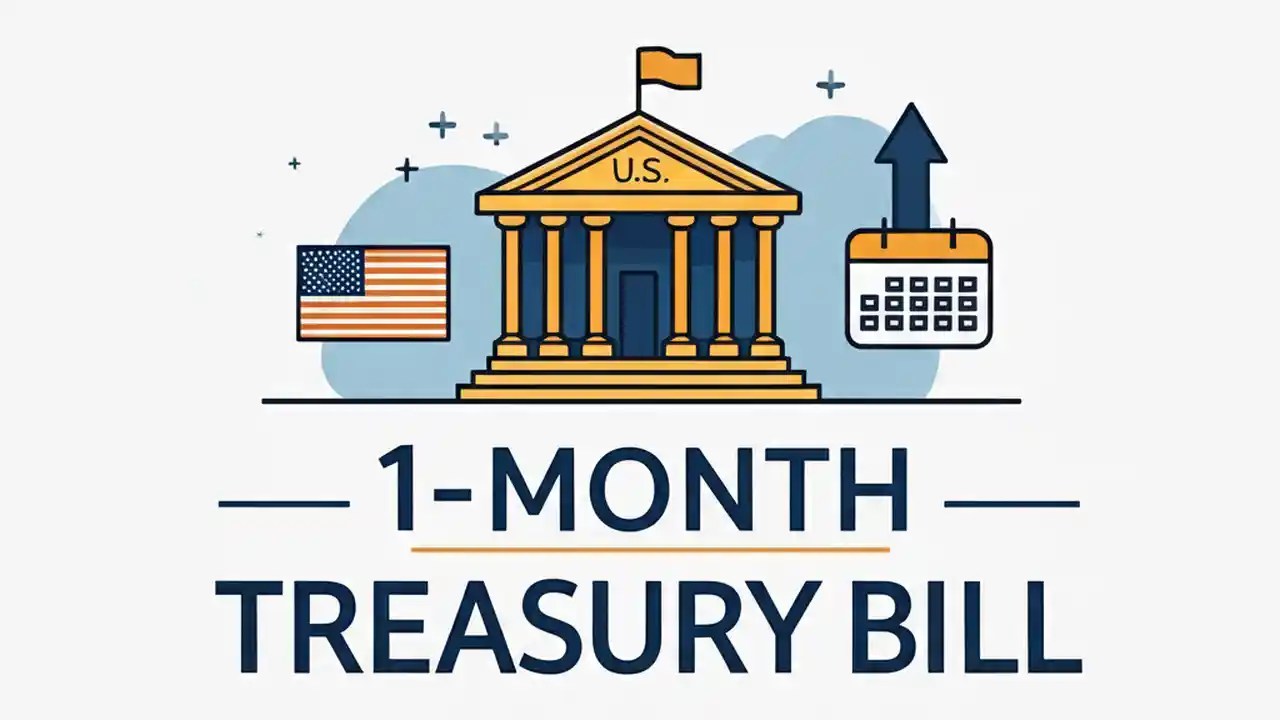 U.S.

1-MONTH

TREASURY BILL