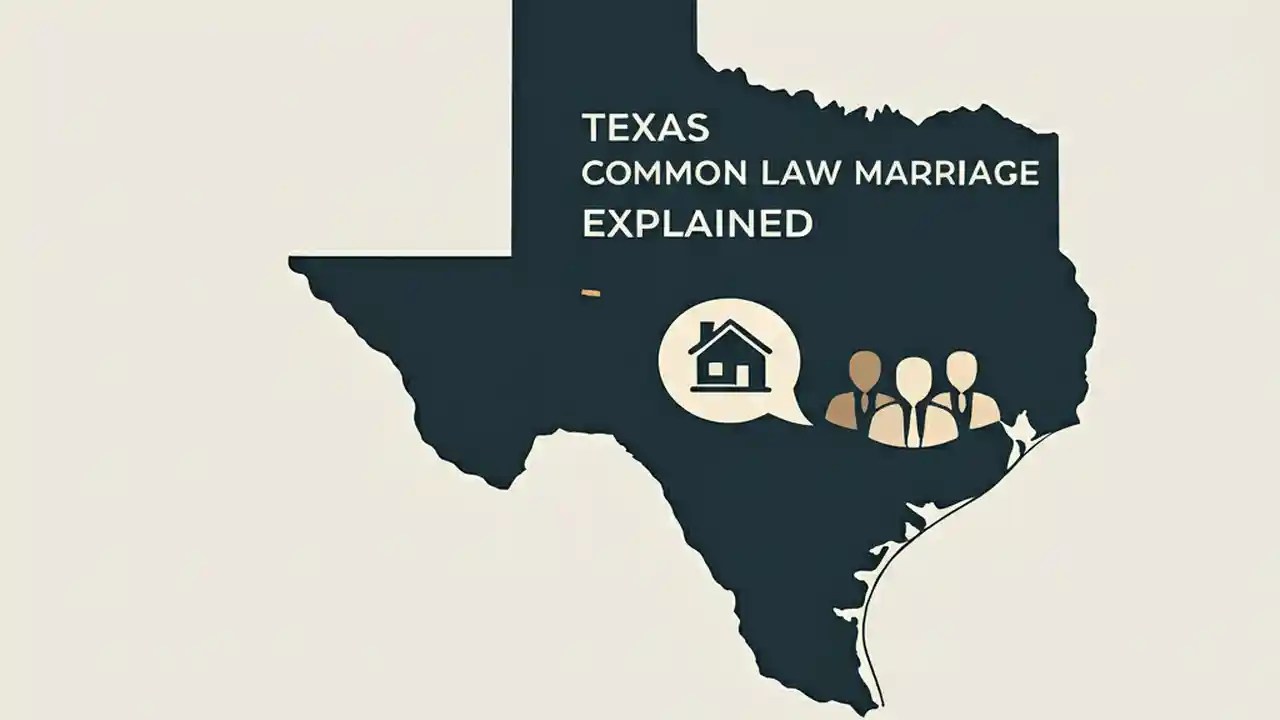 TEXAS
COMMON LAW MARRIAGE
EXPLAINED