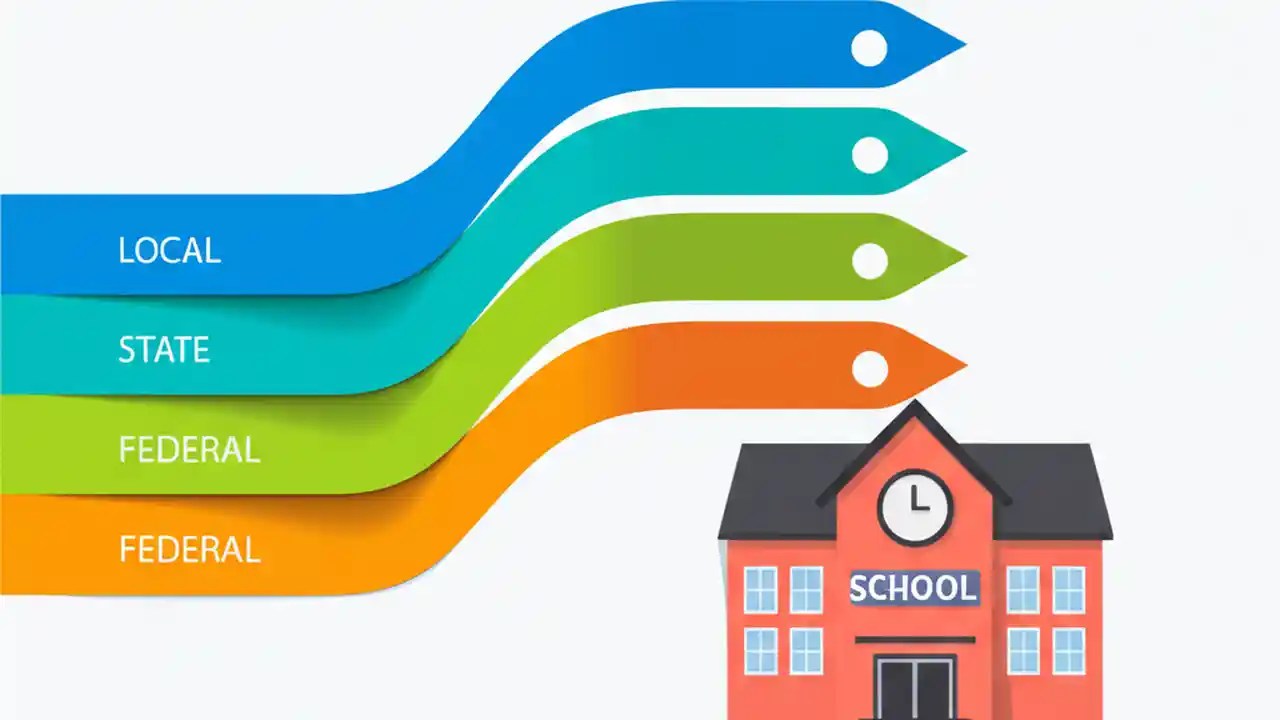 LOCAL

STATE

FEDERAL

FEDERAL

SCHOOL