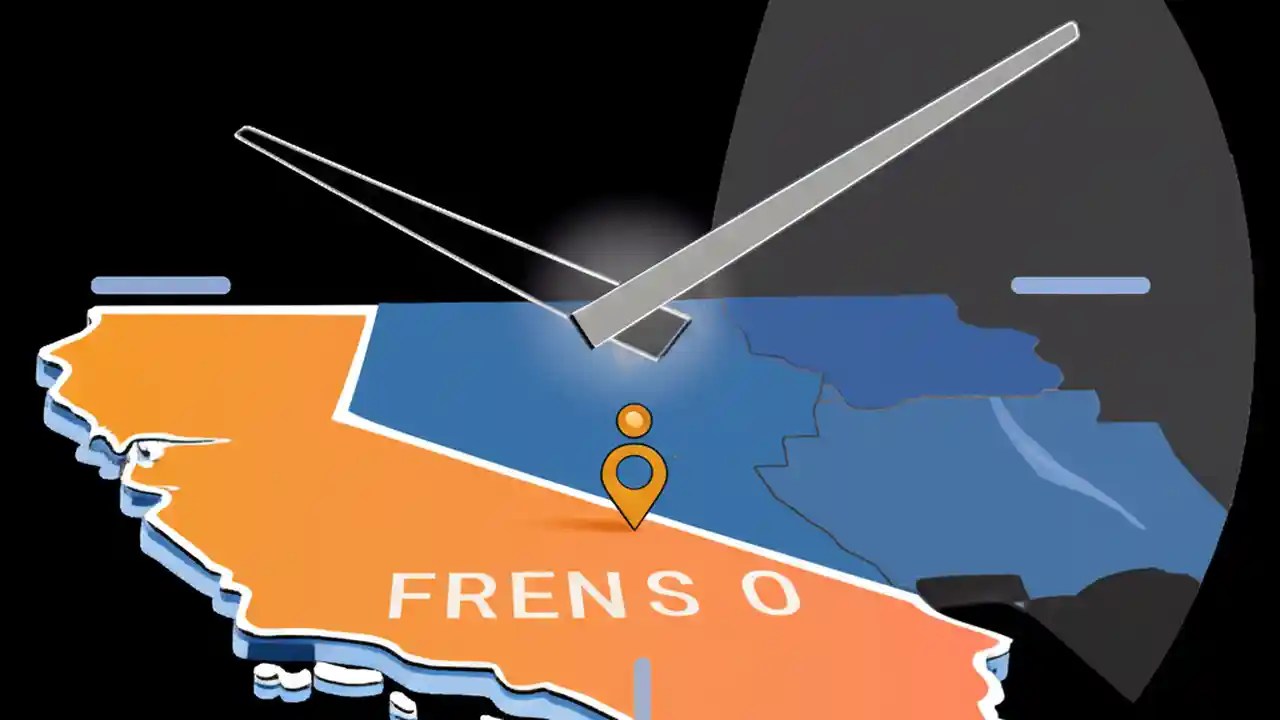 FRENS O