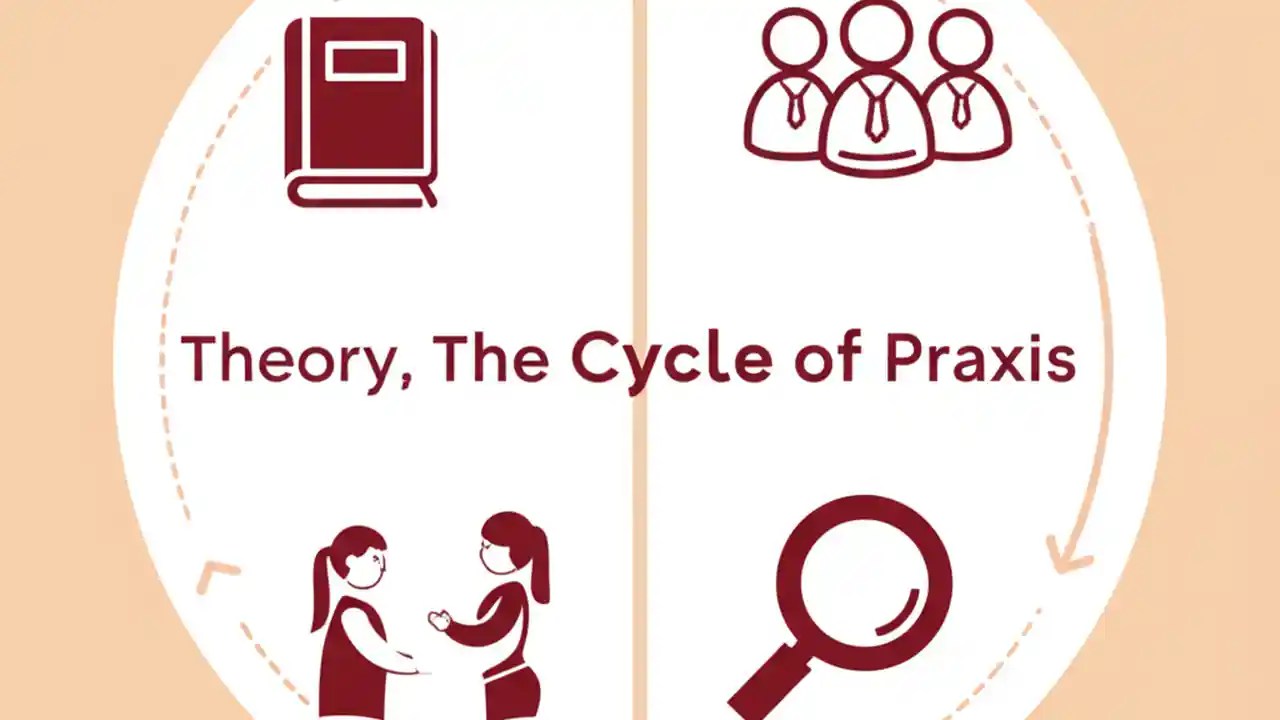 Theory, The Cycle of Praxis