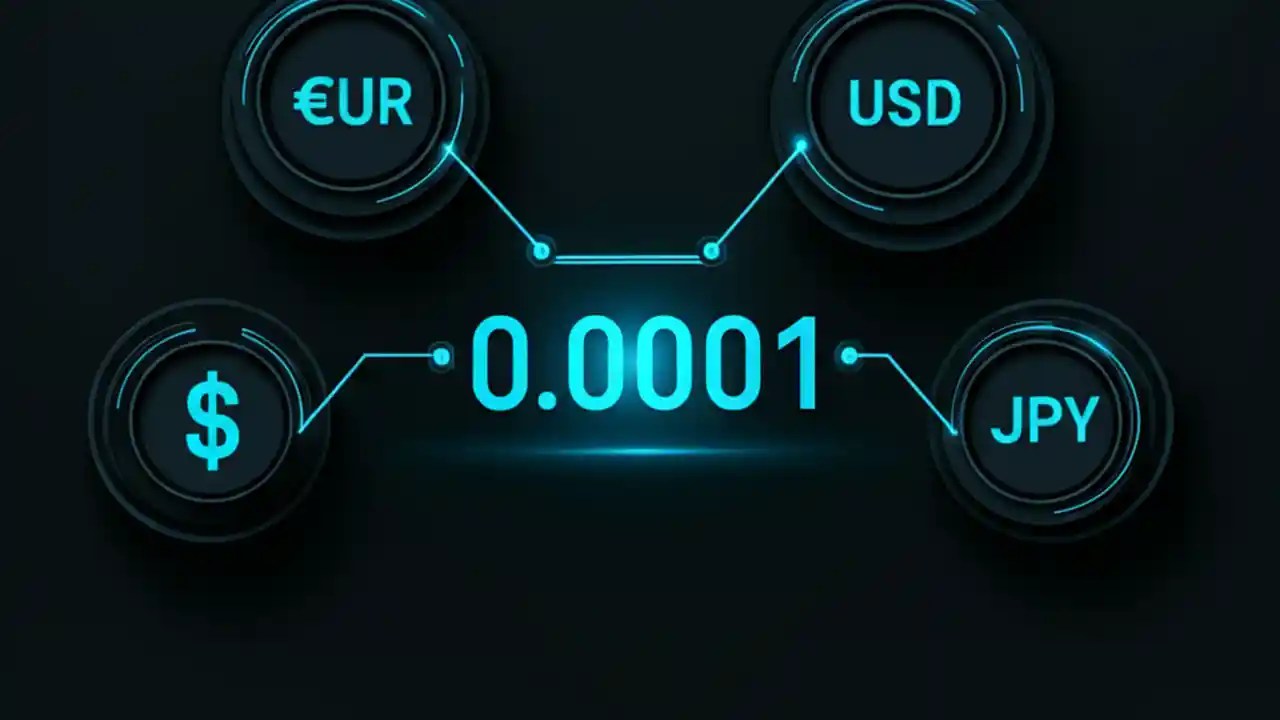 €UR

USD

$

0.0001

JPY