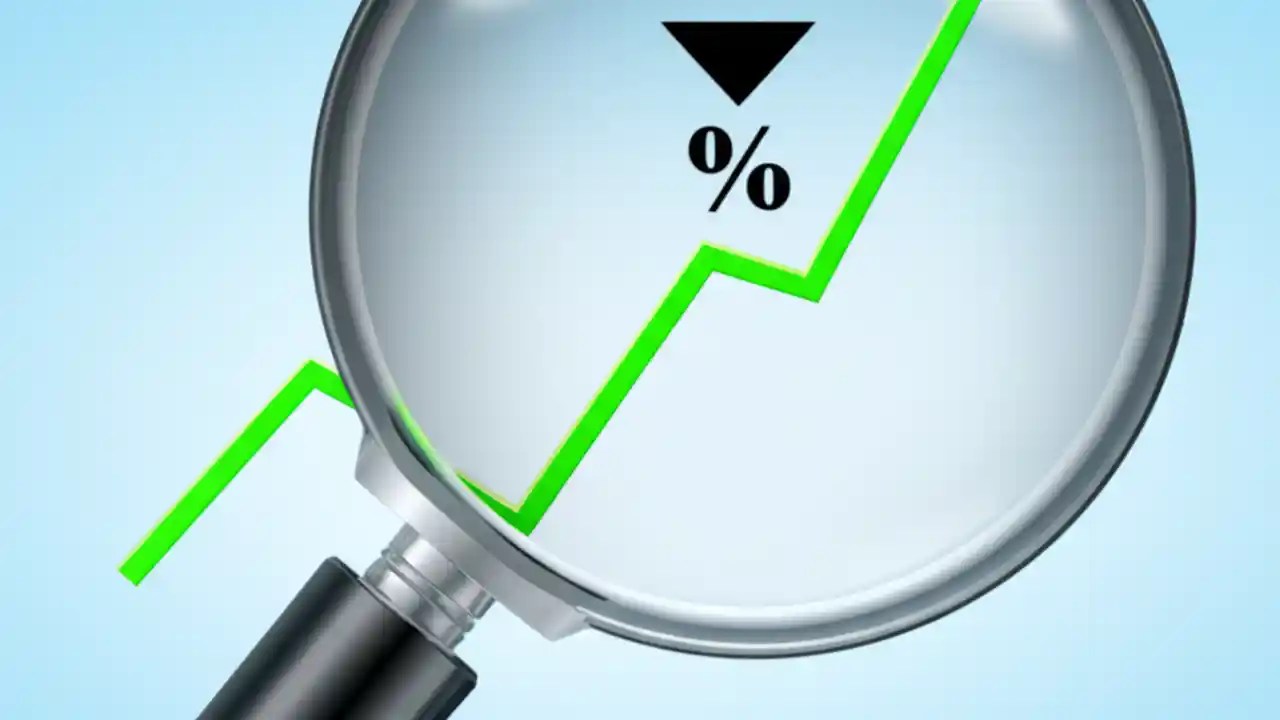 %