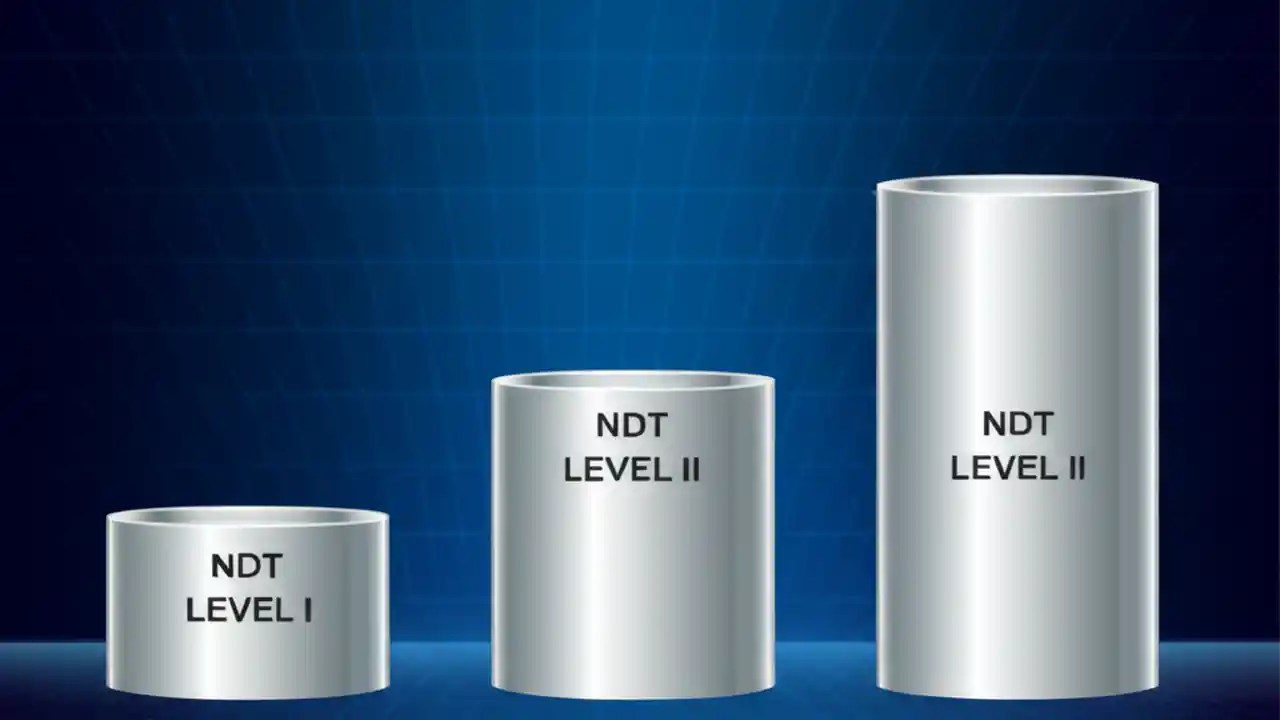 NDT
LEVEL I

NDT
LEVEL II

NDT
LEVEL II