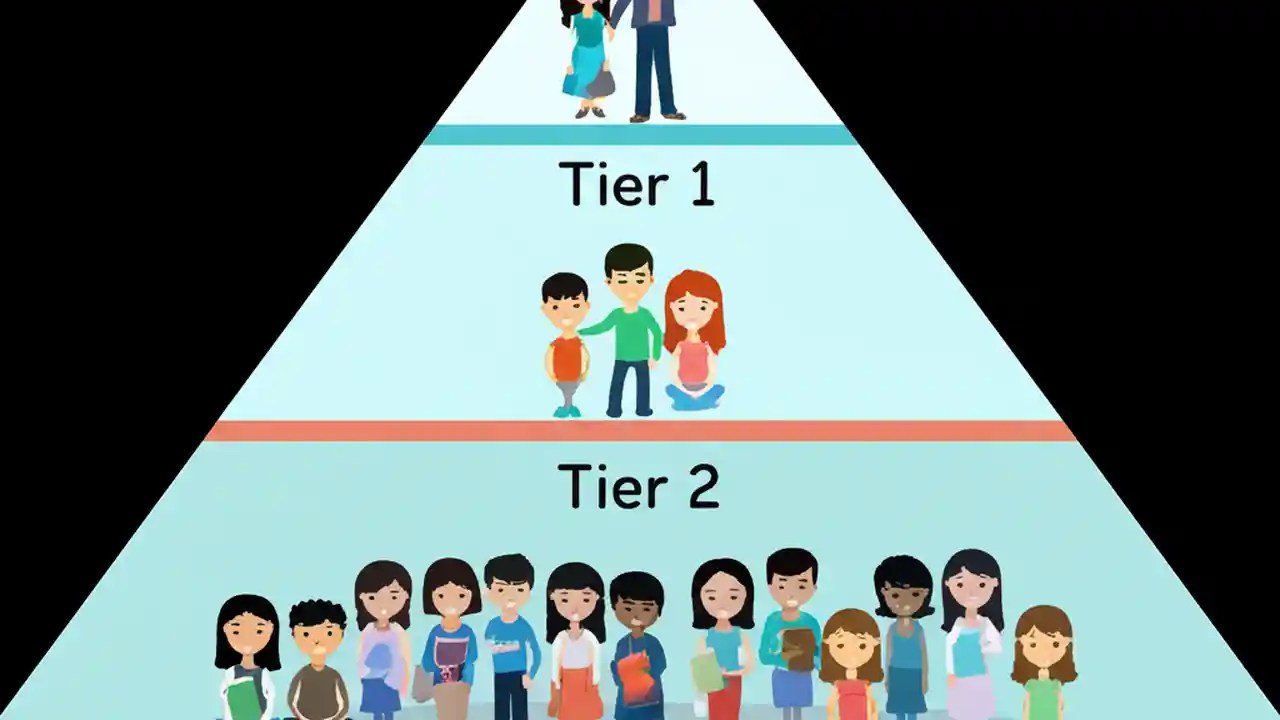 Tier 1

Tier 2