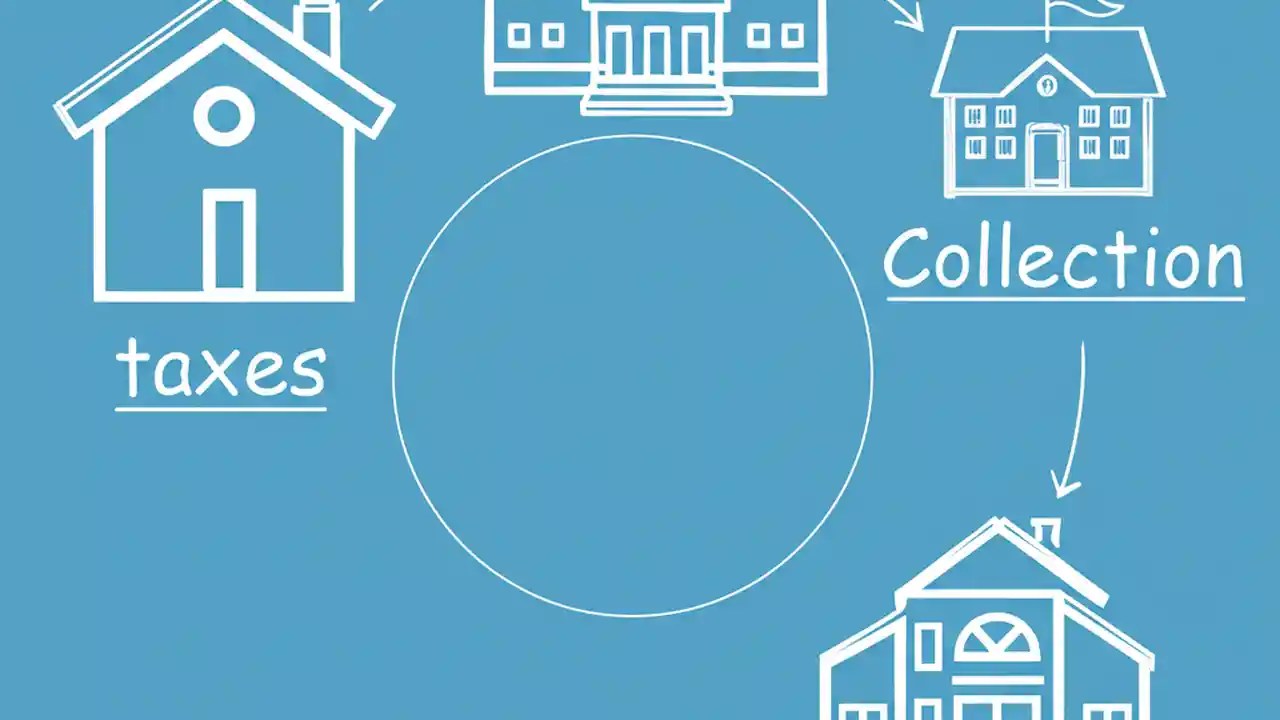 taxes

Collection