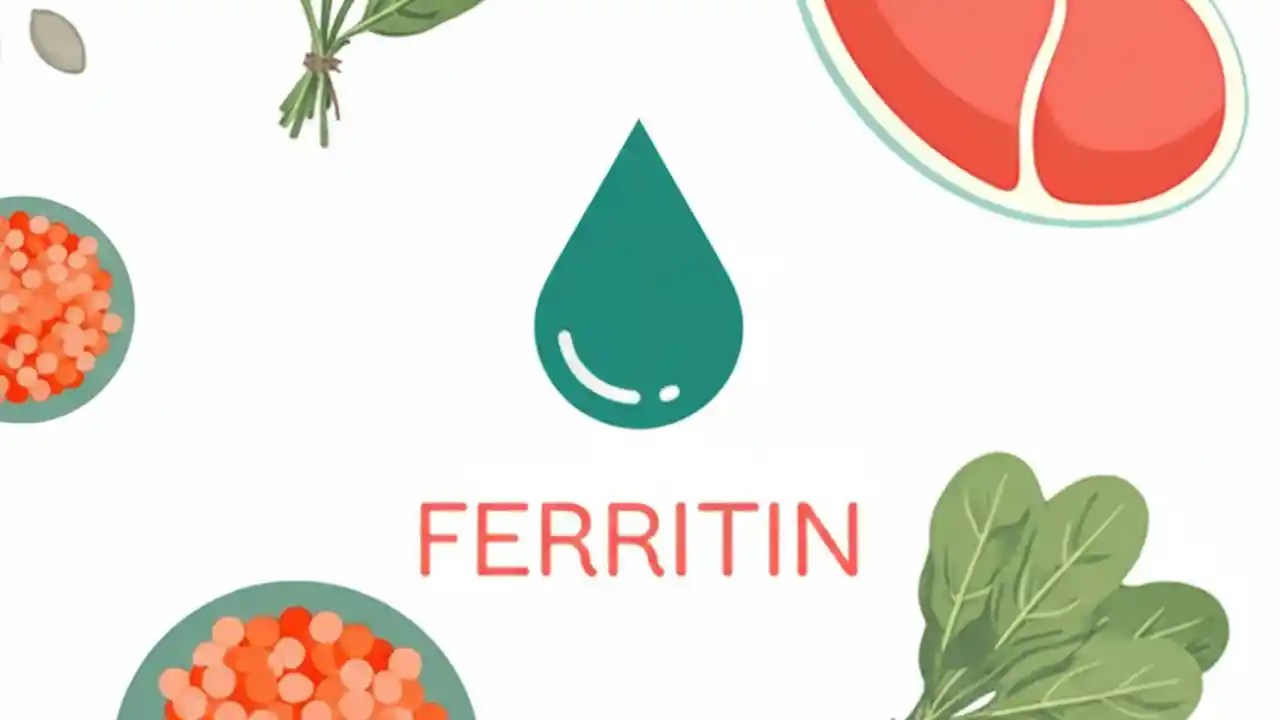 FERRITIN