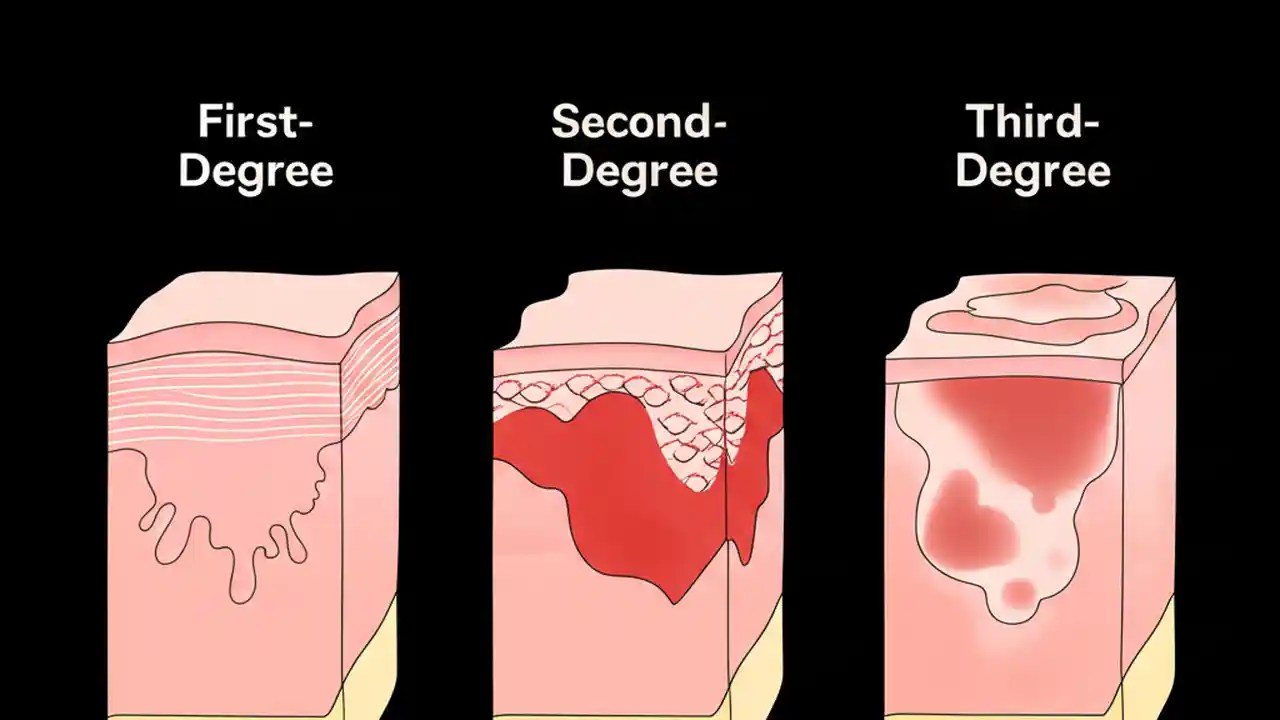 First-Degree

Second-Degree

Third-Degree