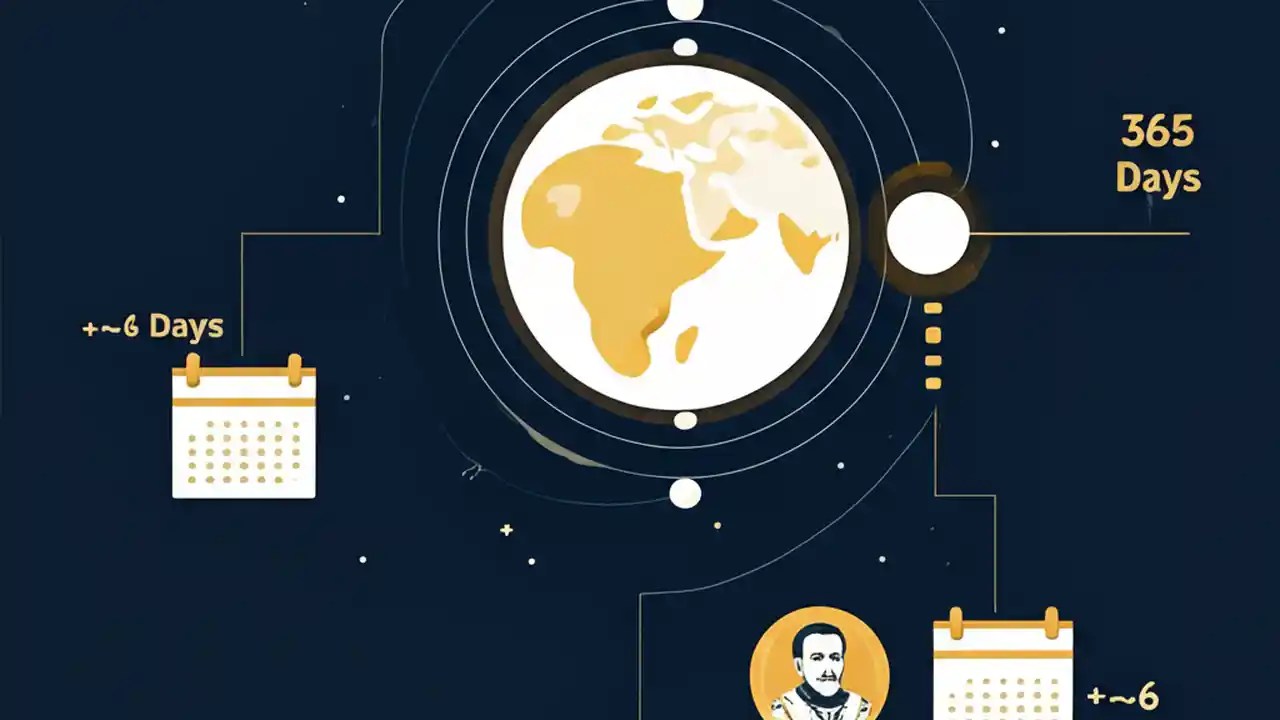 365
Days

+~6 Days

+~6