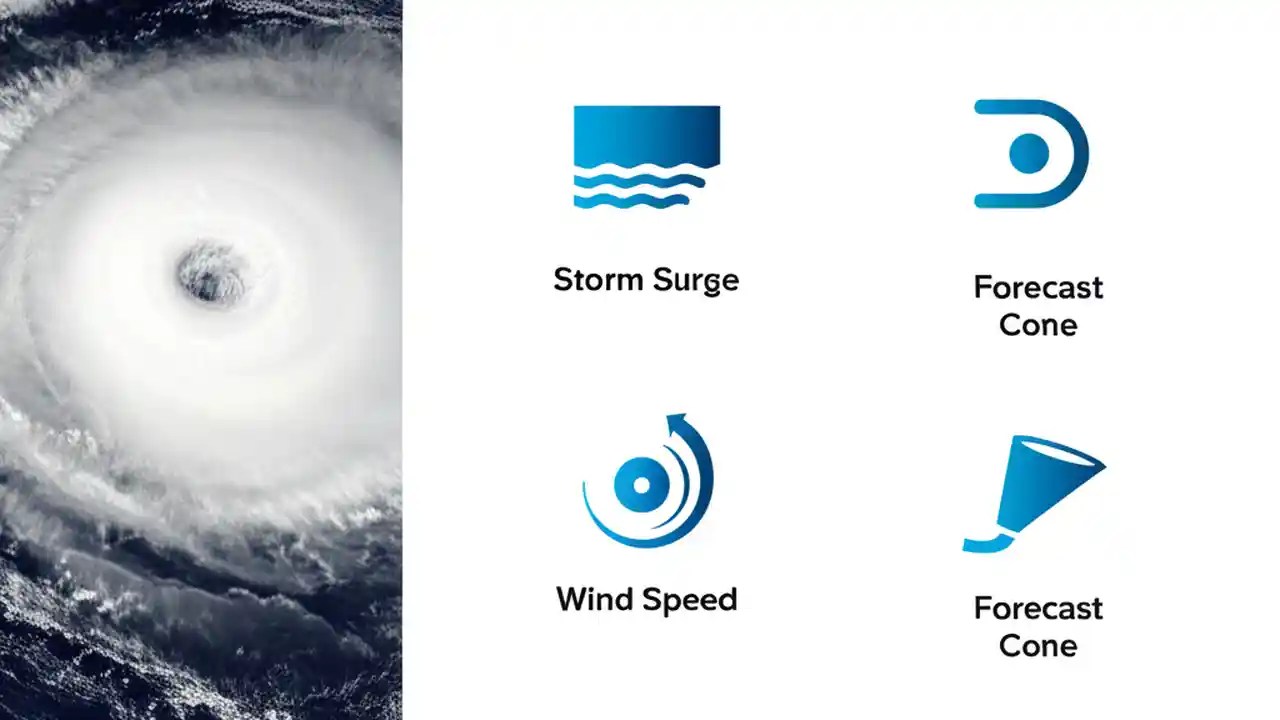 Storm Surge

Forecast Cone

Wind Speed

Forecast Cone