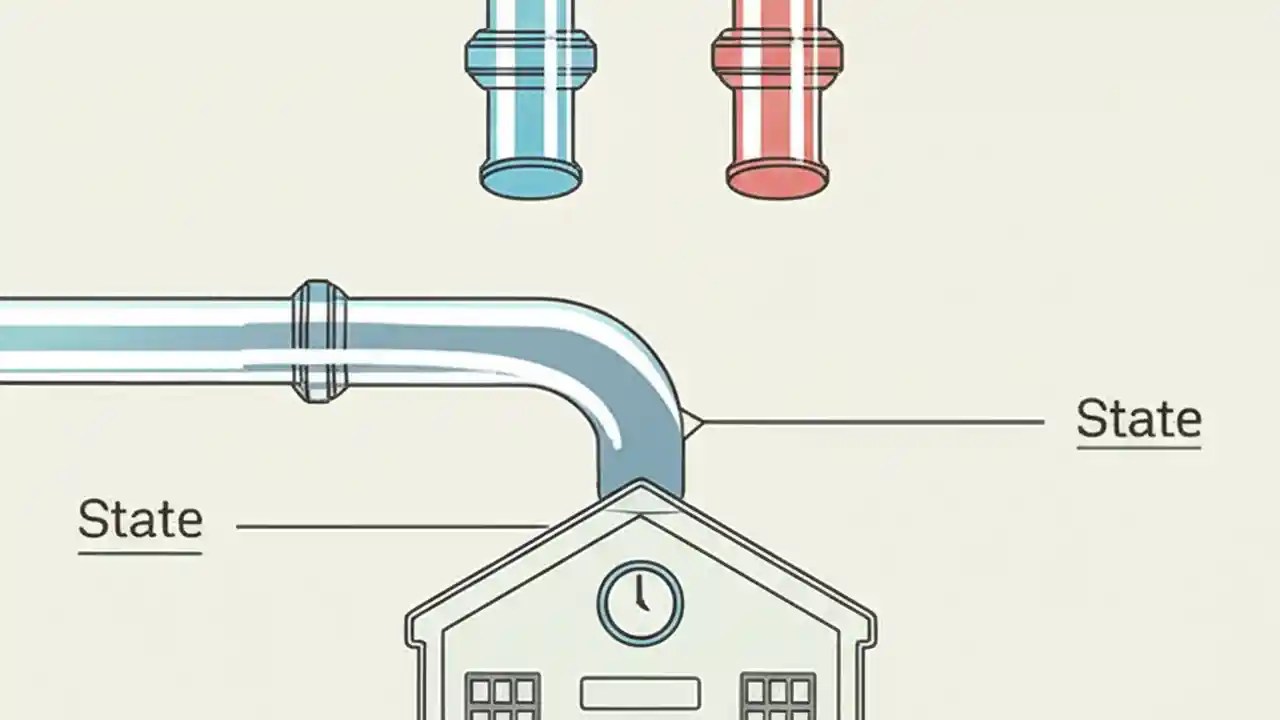 State

State