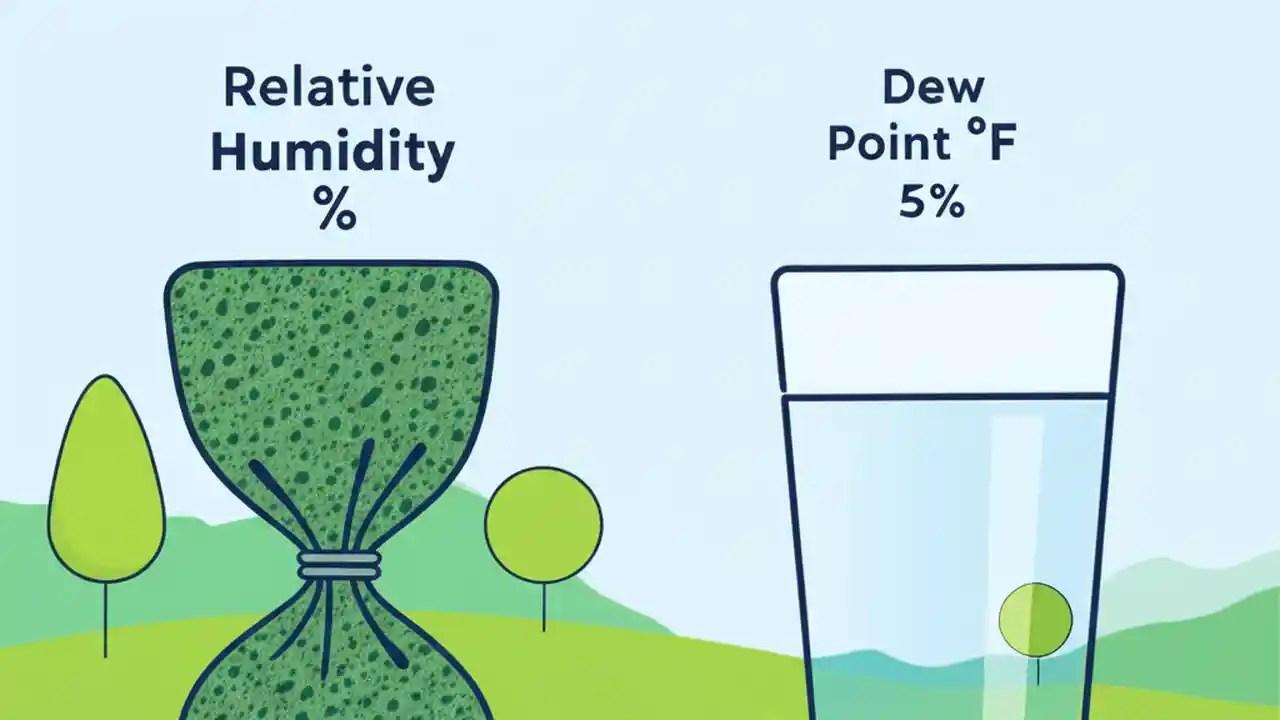 Relative Humidity %

Dew Point °F 5%