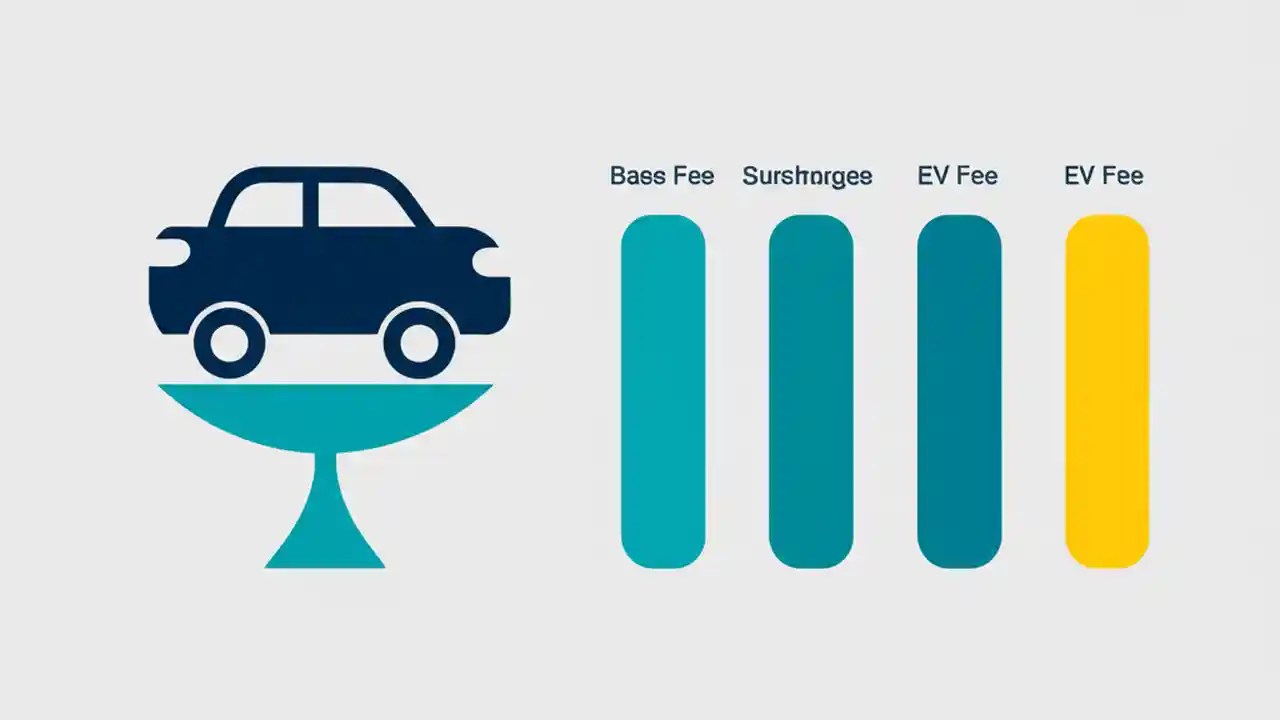 Bass Fee Surshorges EV Fee EV Fee