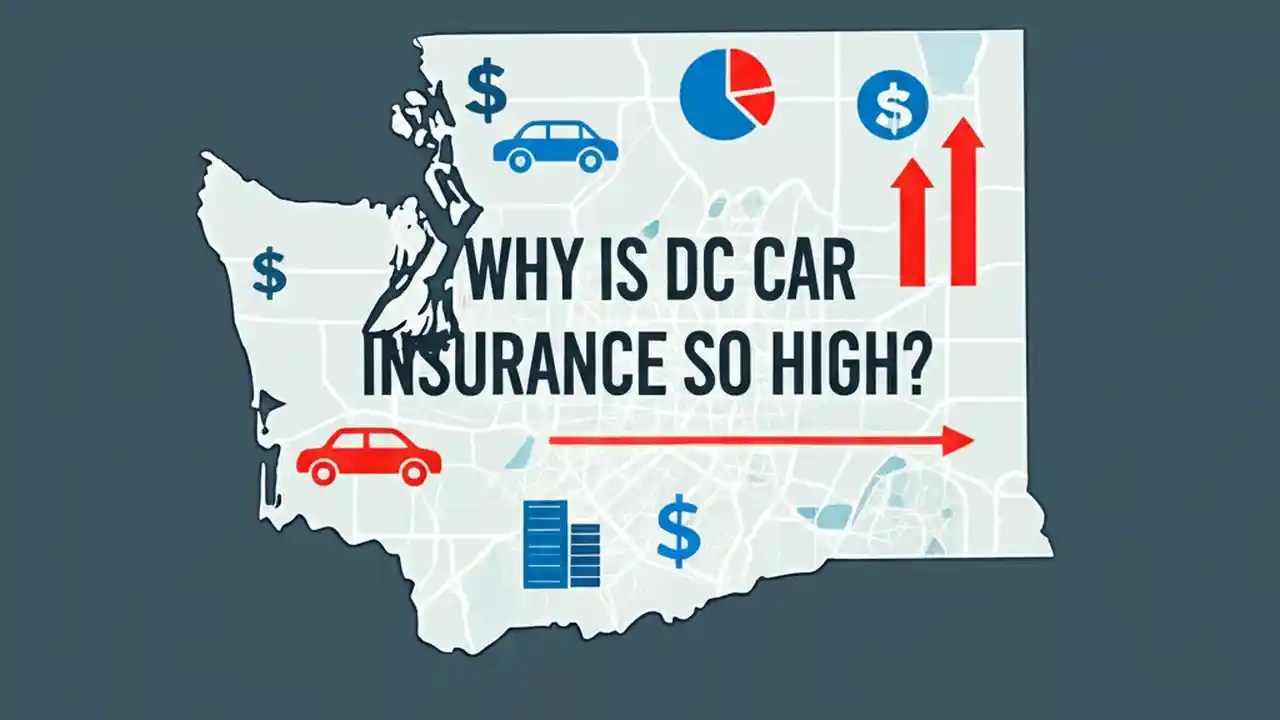 $
$
$
WHY IS DC CAR INSURANCE SO HIGH?
$