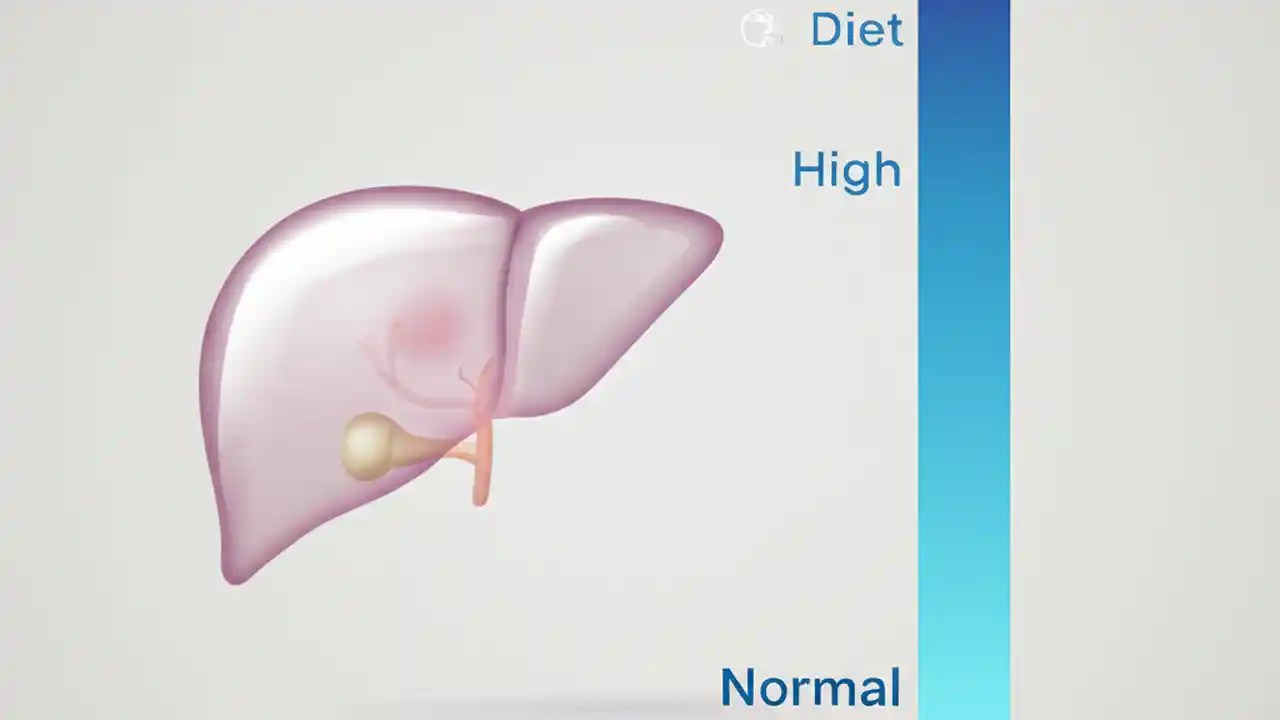 Diet

High

Normal