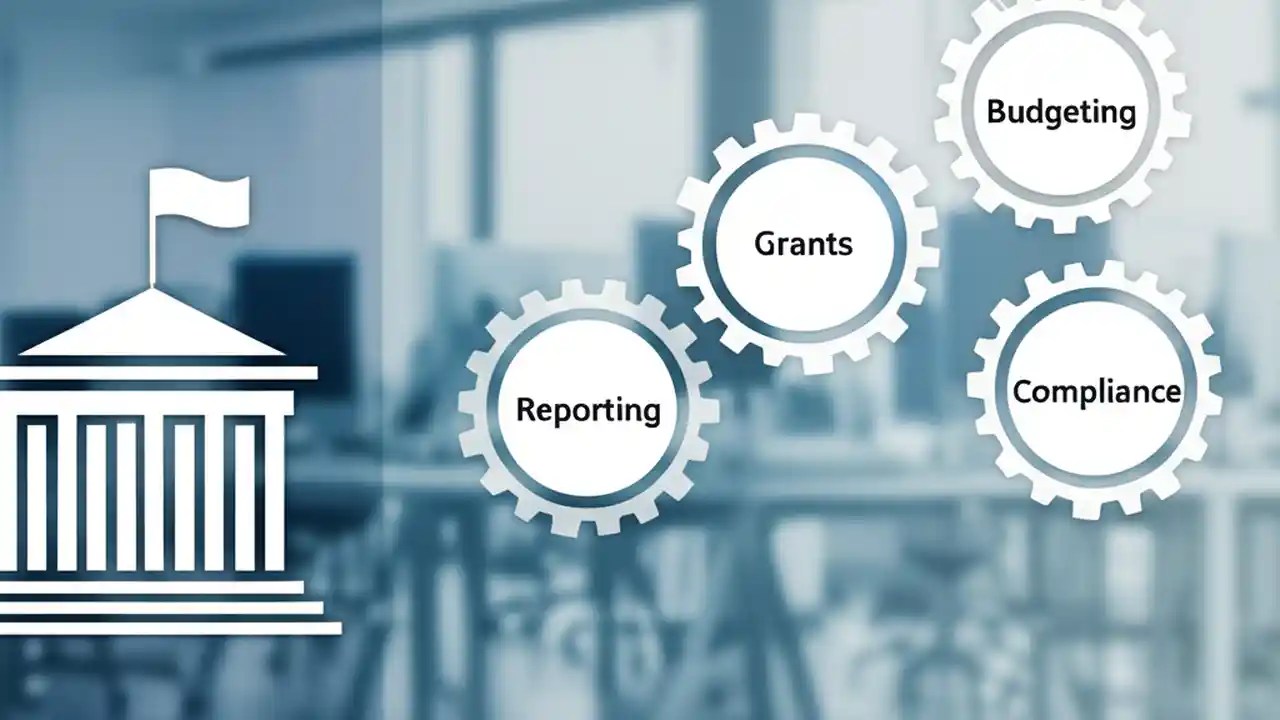 Budgeting

Grants

Reporting

Compliance