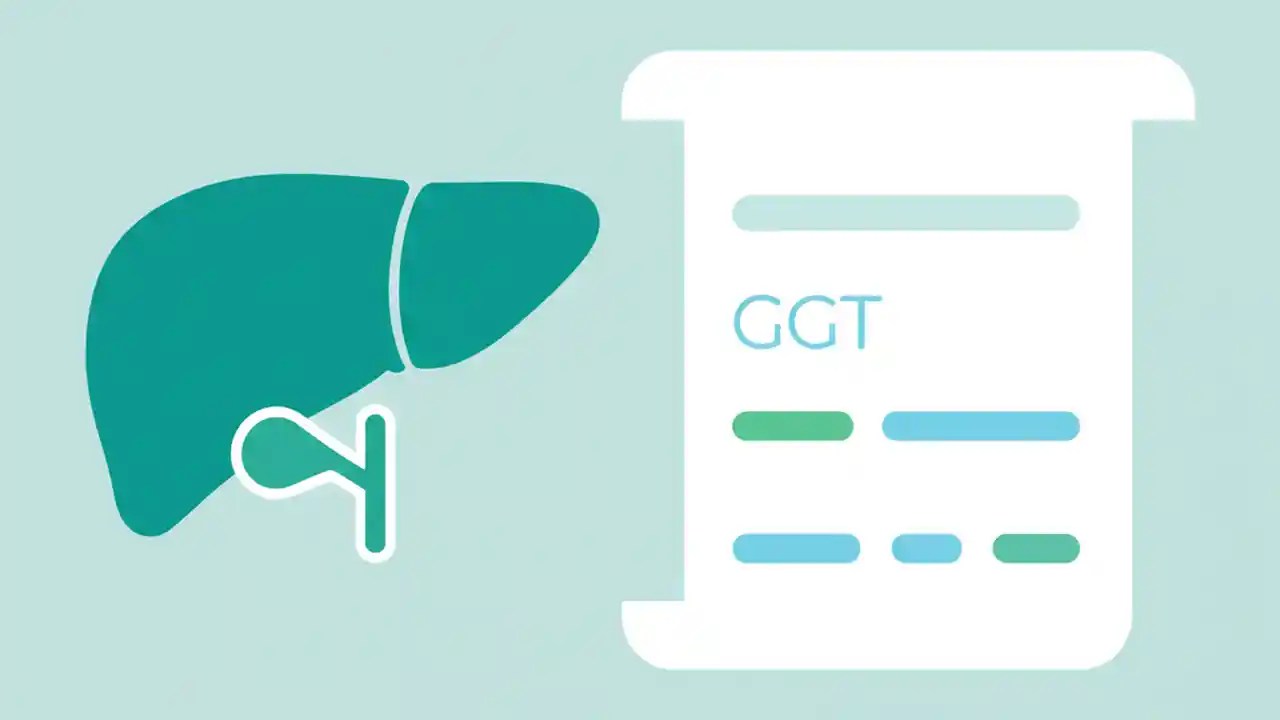 GGT