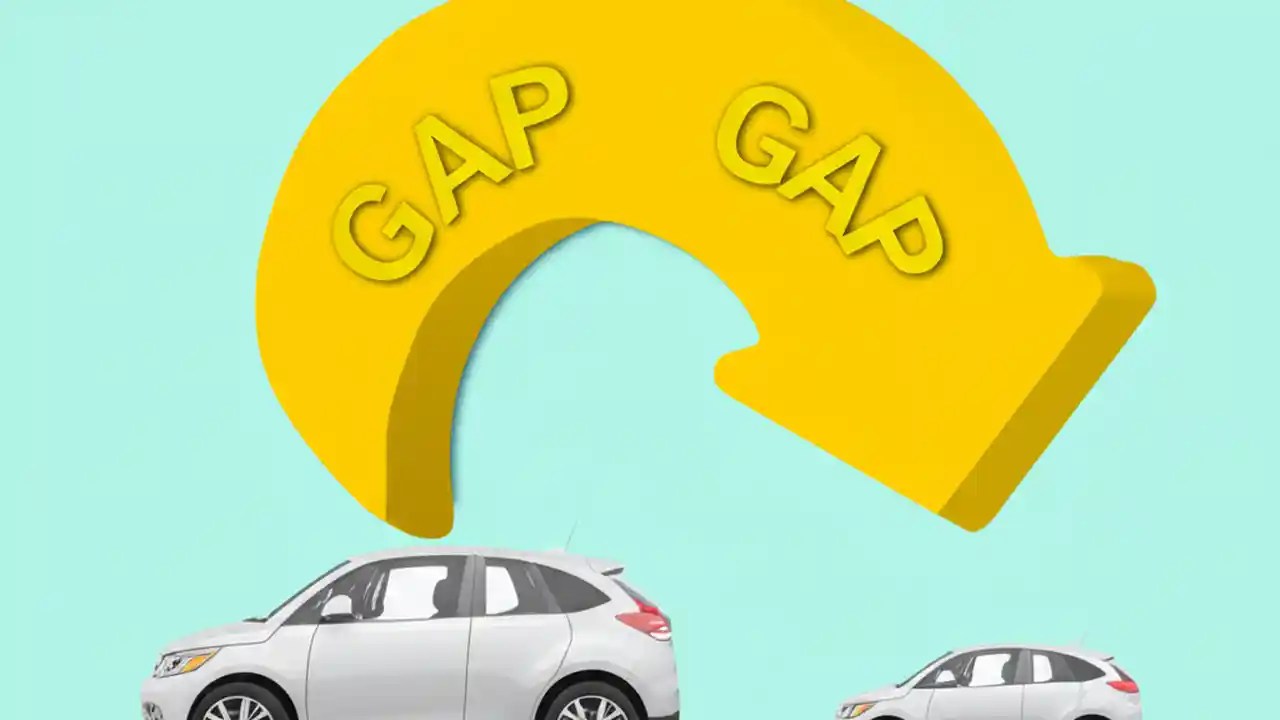 GAP GAP